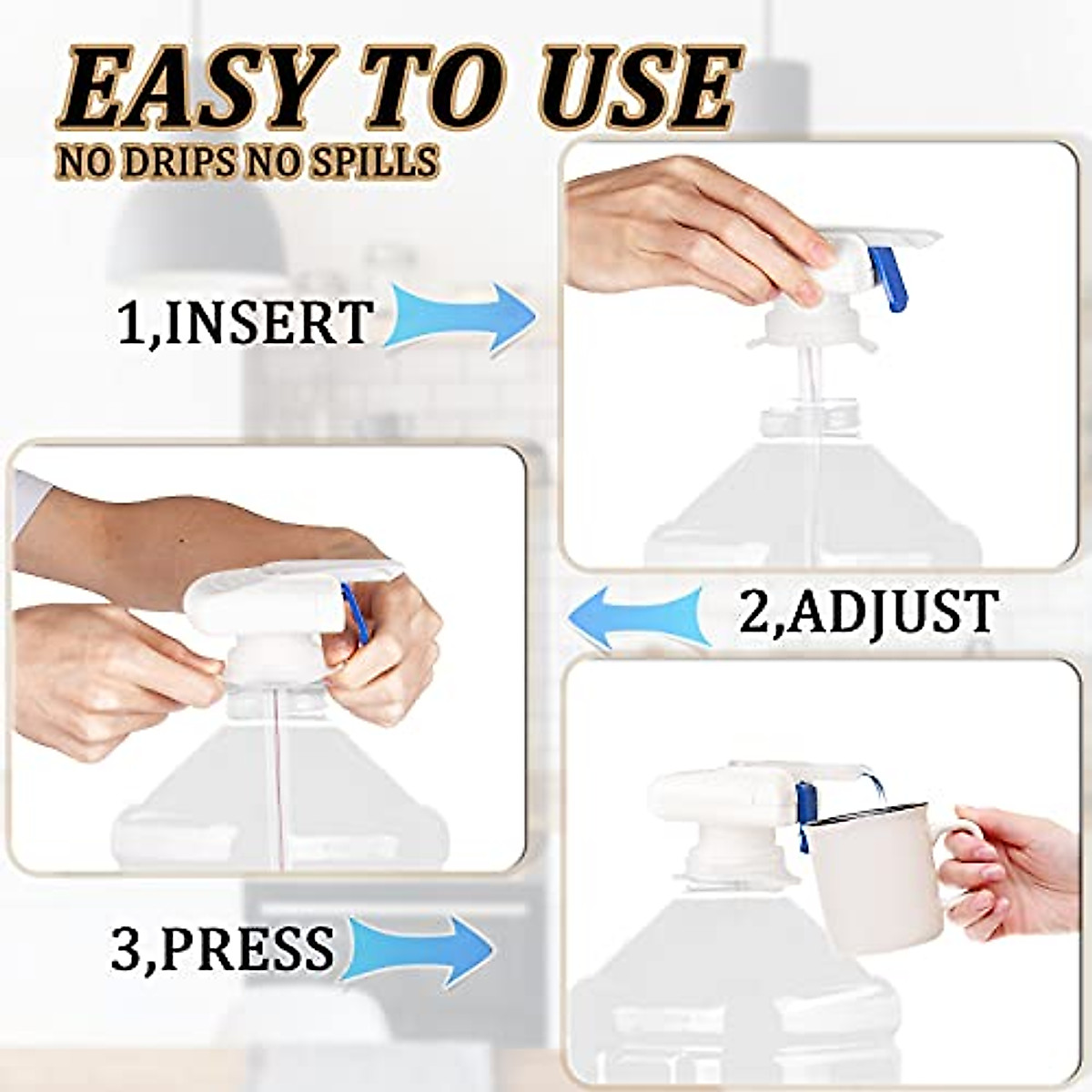 EASY TO USE
NO DRIPS NO SPILLS

1,INSERT

2,ADJUST

3,PRESS