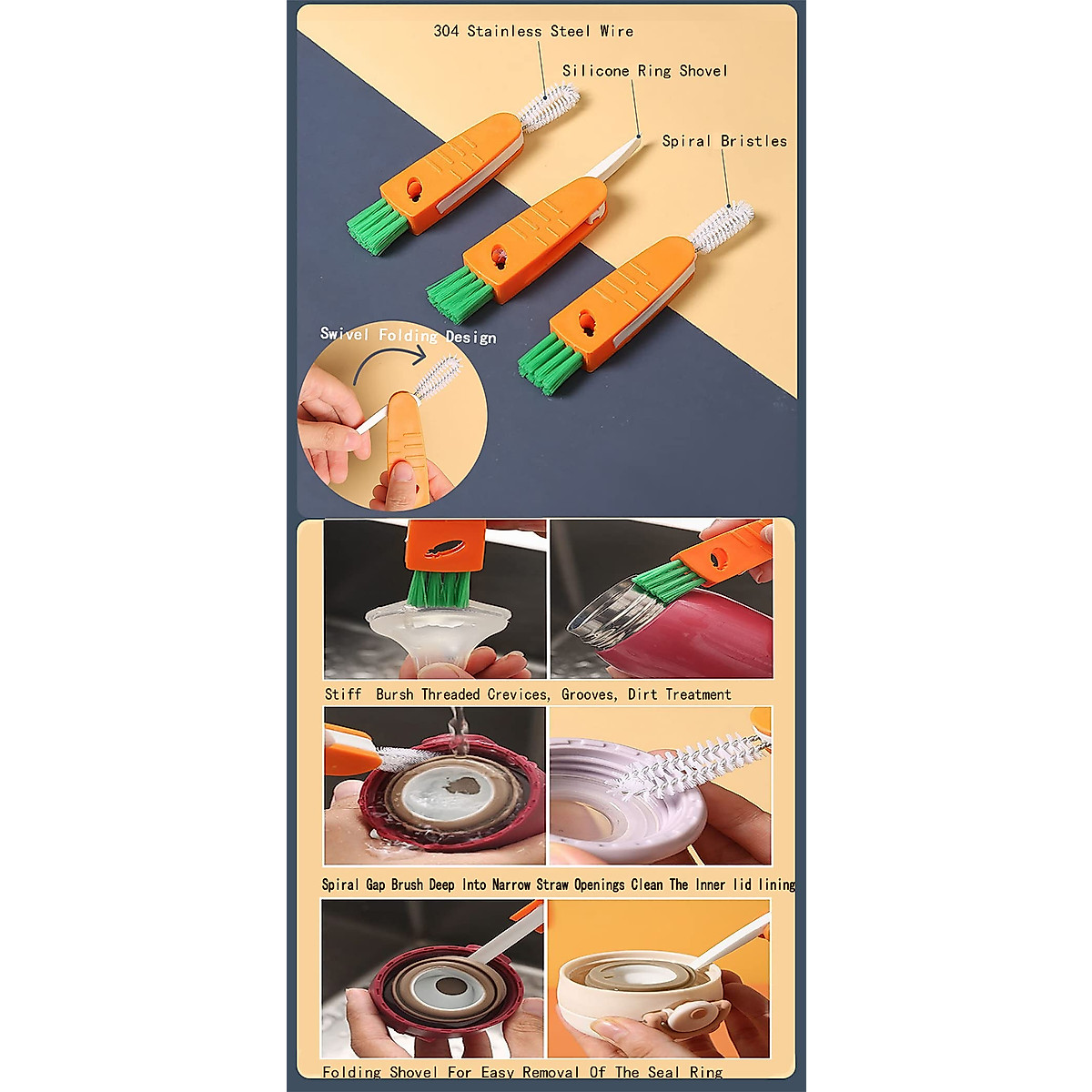 304 Stainless Steel Wire

Silicone Ring Shovel

Spiral Bristles

Swivel Folding Design

Stiff Bursh Threaded Crevices, Grooves, Dirt Treatment

Spiral Gap Brush Deep Into Narrow Straw Openings Clean The Inner lid lining

Folding Shovel For Easy Removal Of The Seal Ring