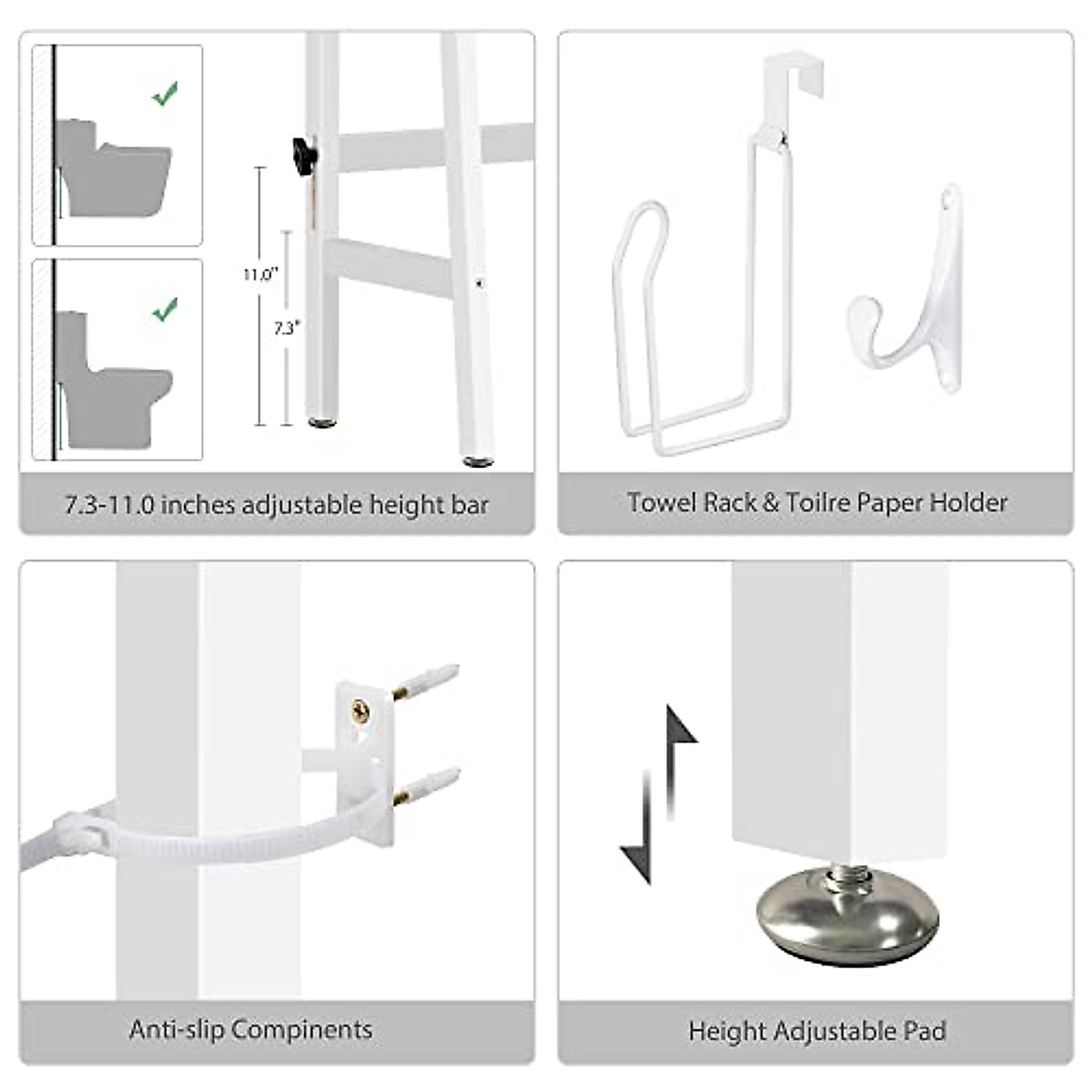 11.0"

7.3"

7.3-11.0 inches adjustable height bar

Towel Rack & Toilre Paper Holder

Anti-slip Compinents

Height Adjustable Pad