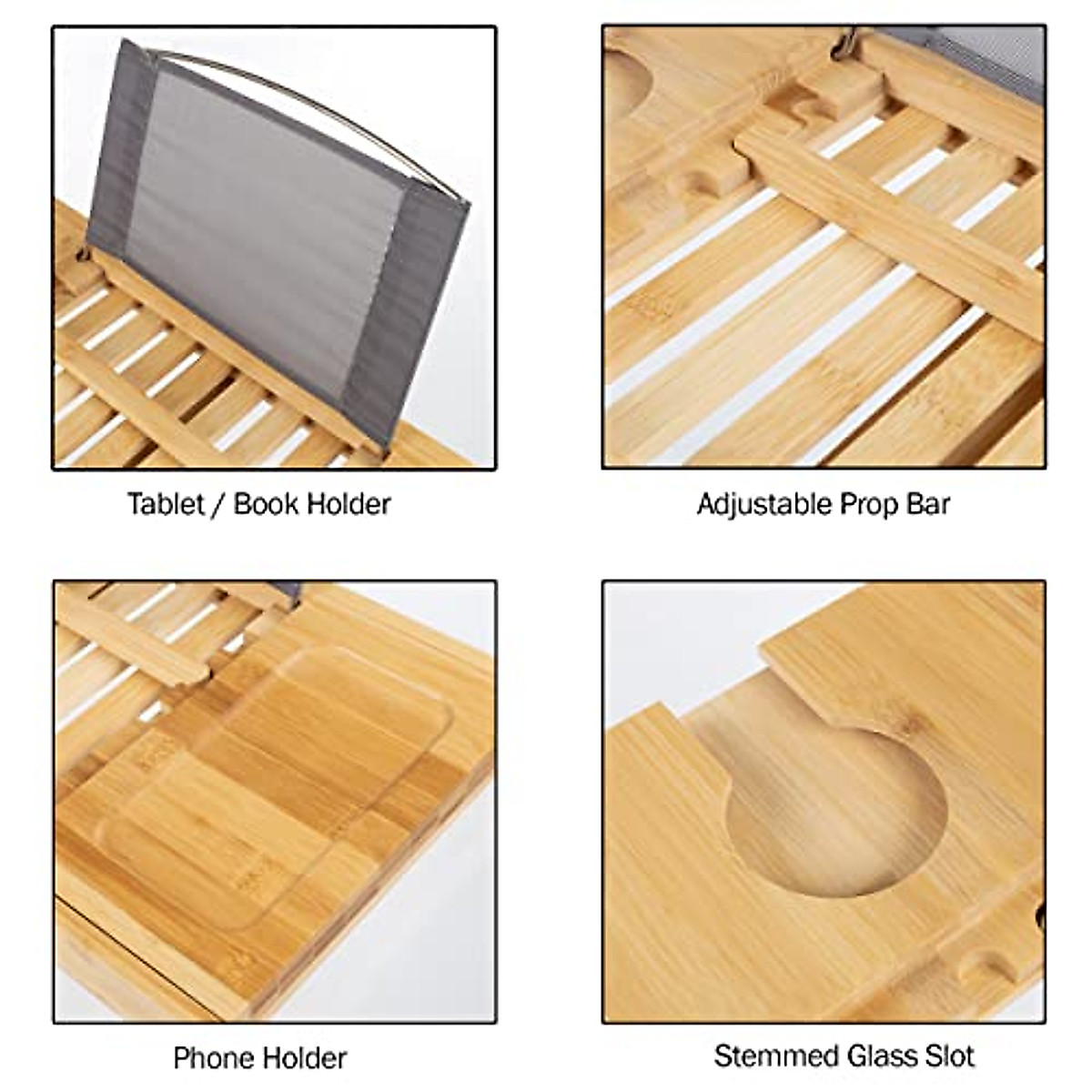 Tablet / Book Holder

Adjustable Prop Bar

Phone Holder

Stemmed Glass Slot