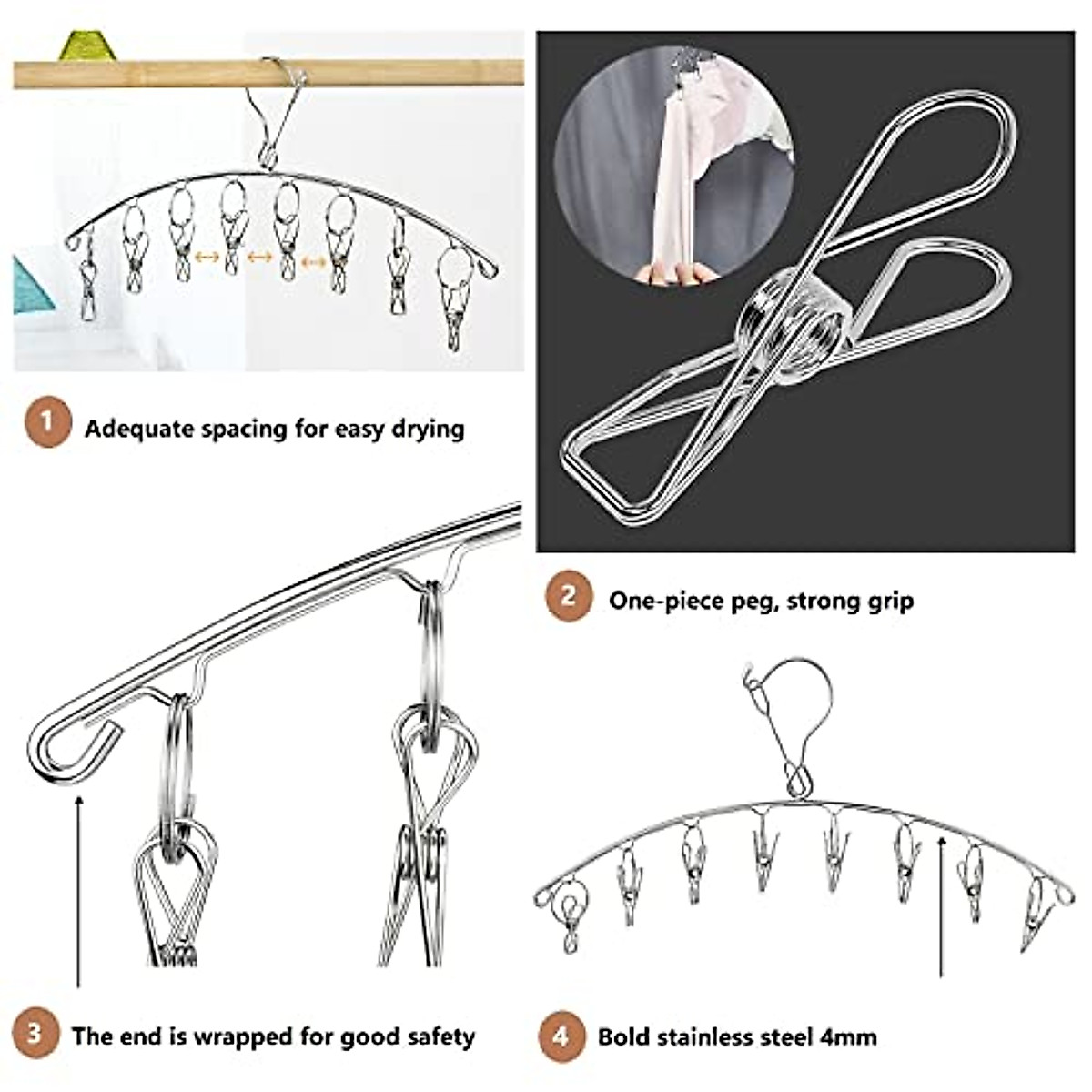 1 Adequate spacing for easy drying

2 One-piece peg, strong grip

3 The end is wrapped for good safety

4 Bold stainless steel 4mm