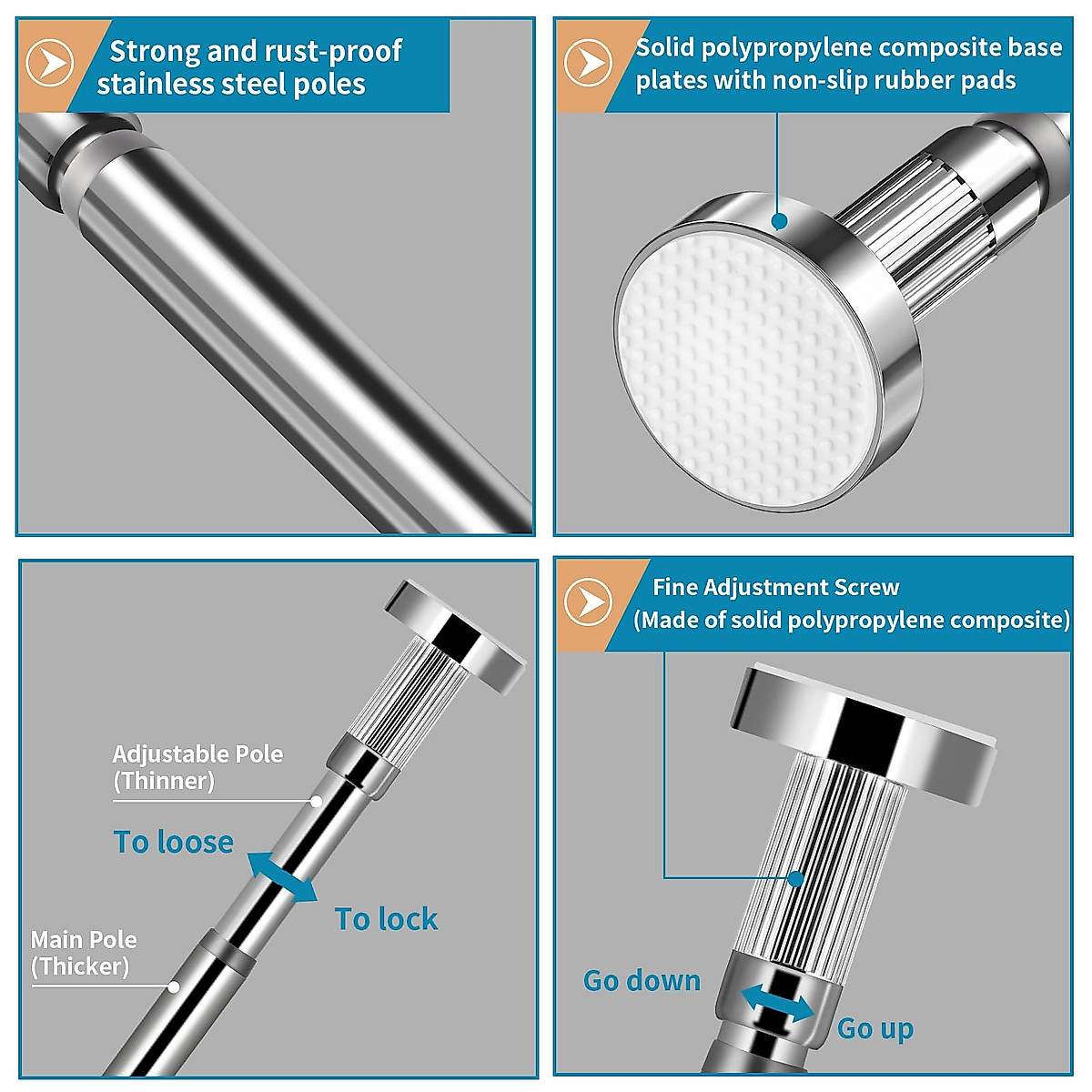 Strong and rust-proof stainless steel poles

Solid polypropylene composite base plates with non-slip rubber pads

Adjustable Pole (Thinner)

To loose

To lock

Main Pole (Thicker)

Fine Adjustment Screw (Made of solid polypropylene composite)

Go down

Go up