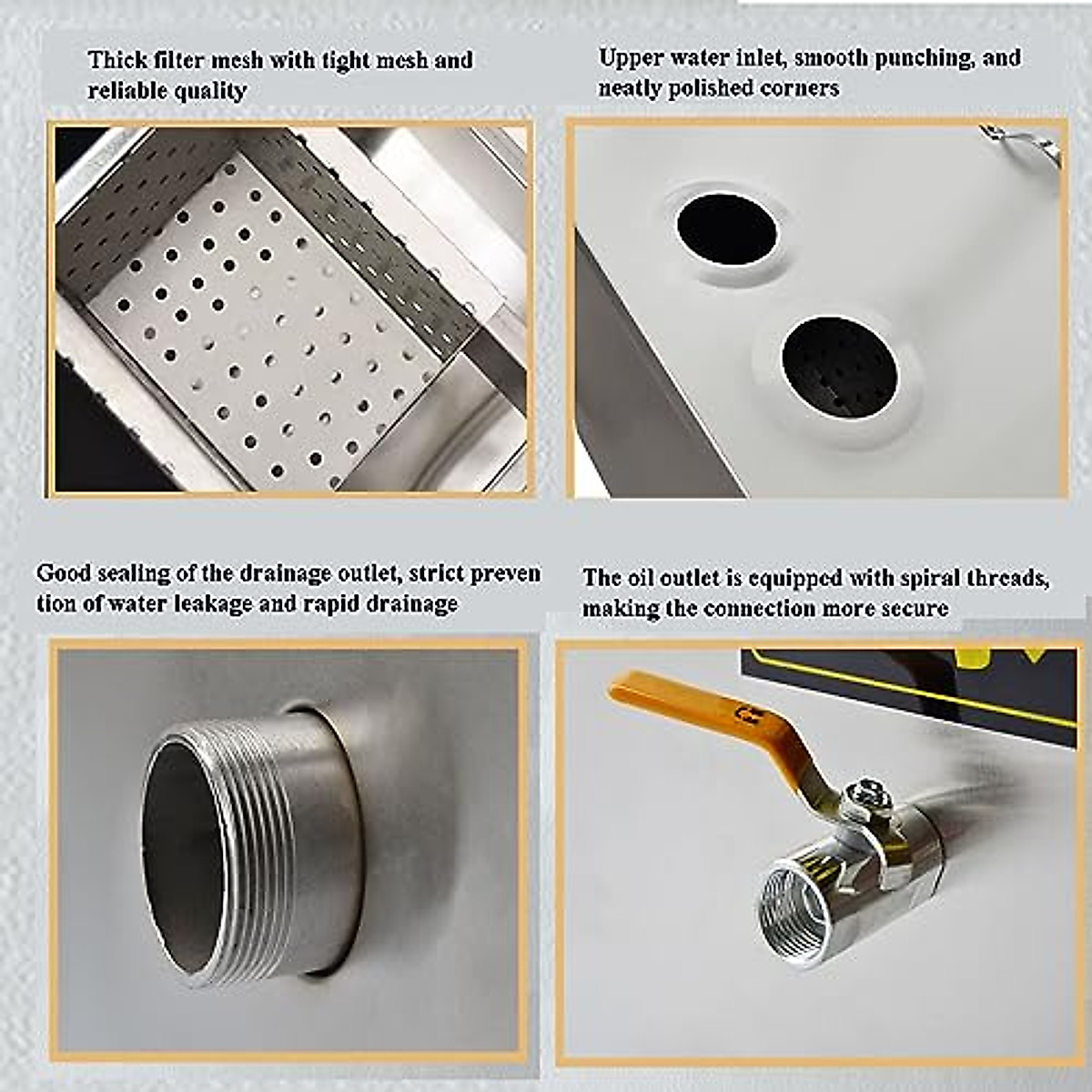 Thick filter mesh with tight mesh and reliable quality

Upper water inlet, smooth punching, and neatly polished corners

Good sealing of the drainage outlet, strict preven tion of water leakage and rapid drainage

The oil outlet is equipped with spiral threads, making the connection more secure