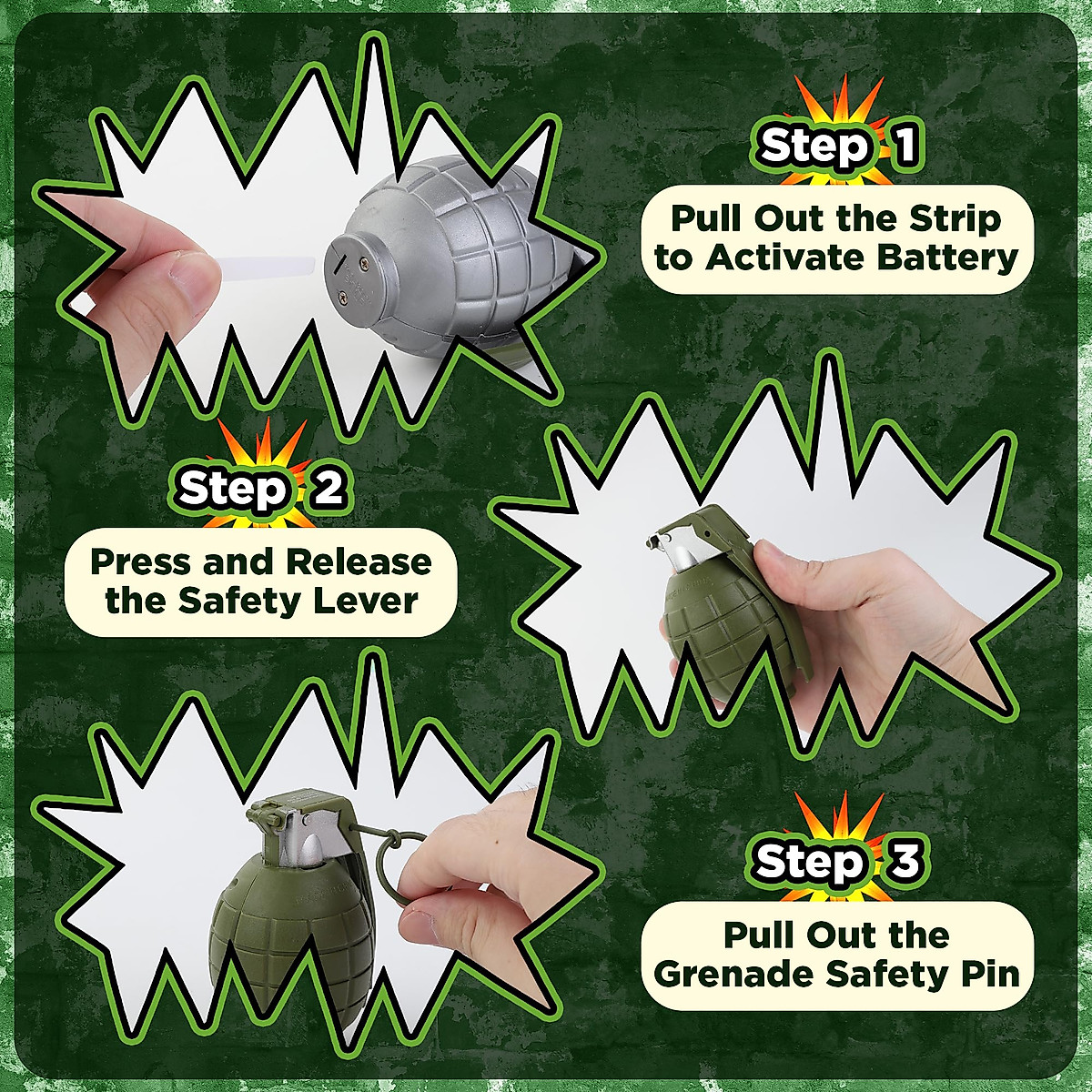 Step 1

Pull Out the Strip to Activate Battery

Step 2

Press and Release the Safety Lever

Step 3

Pull Out the Grenade Safety Pin