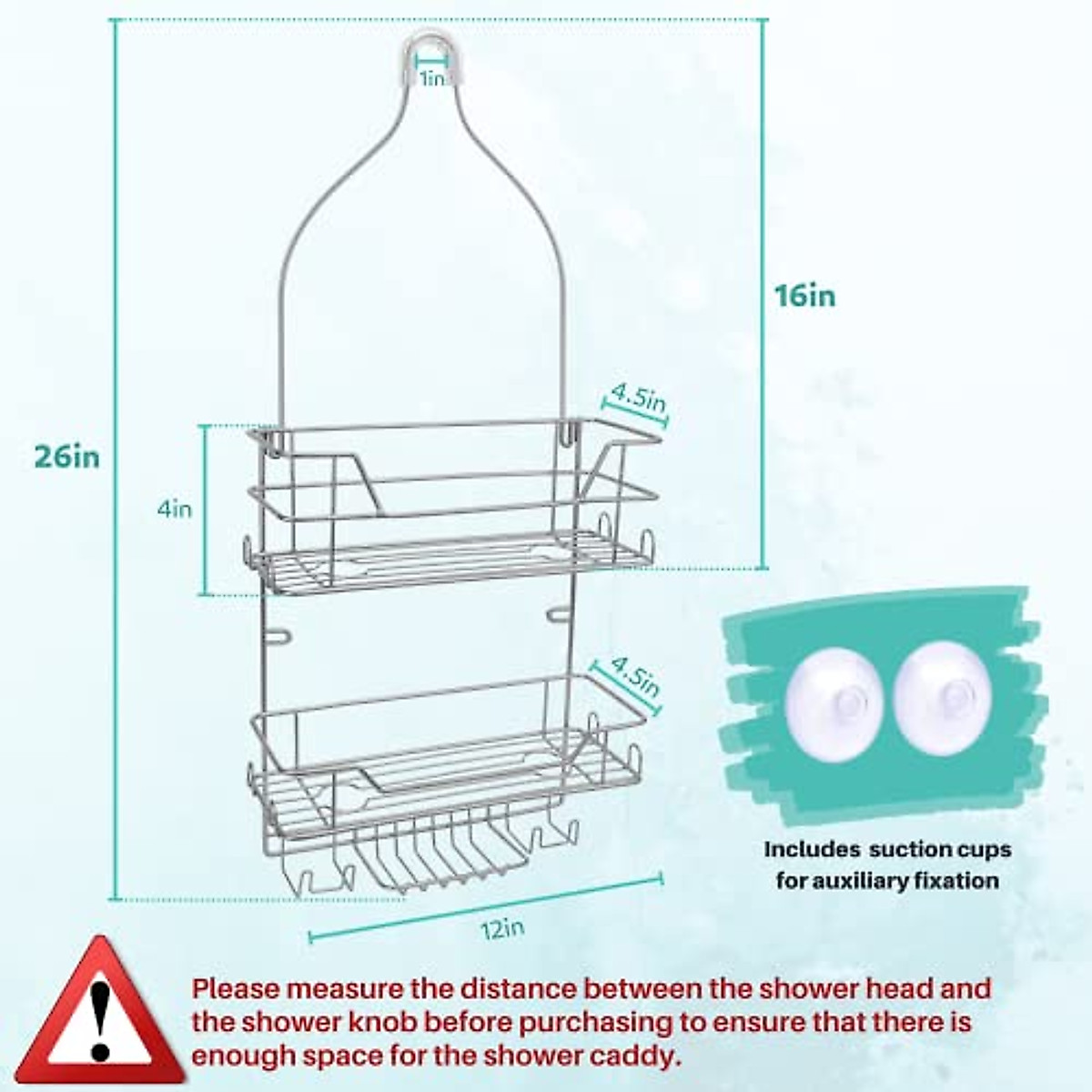 1in

26in

16in

4.5in

4in

4.5in

12in

Includes suction cups for auxiliary fixation

!

Please measure the distance between the shower head and the shower knob before purchasing to ensure that there is enough space for the shower caddy.