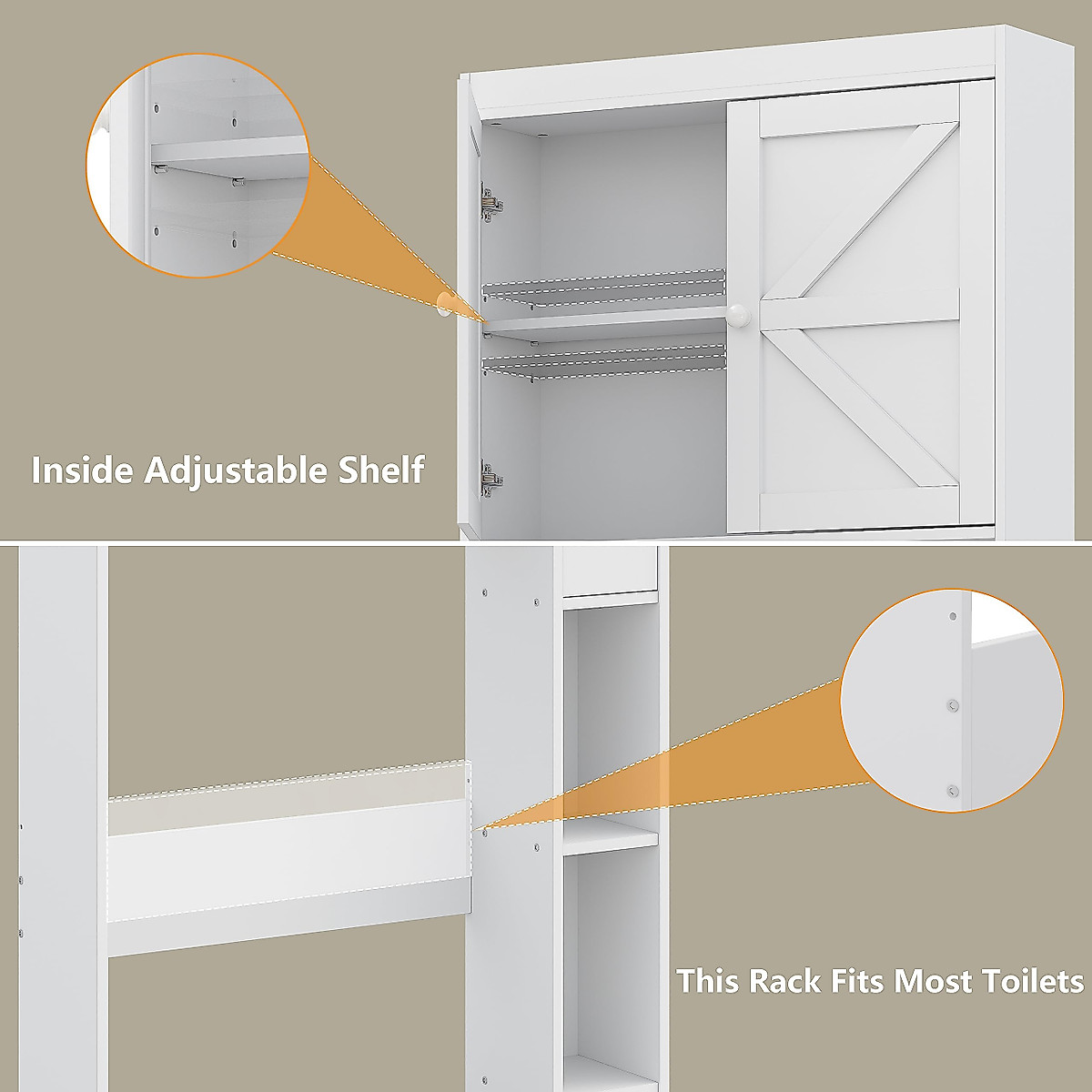 Inside Adjustable Shelf

This Rack Fits Most Toilets