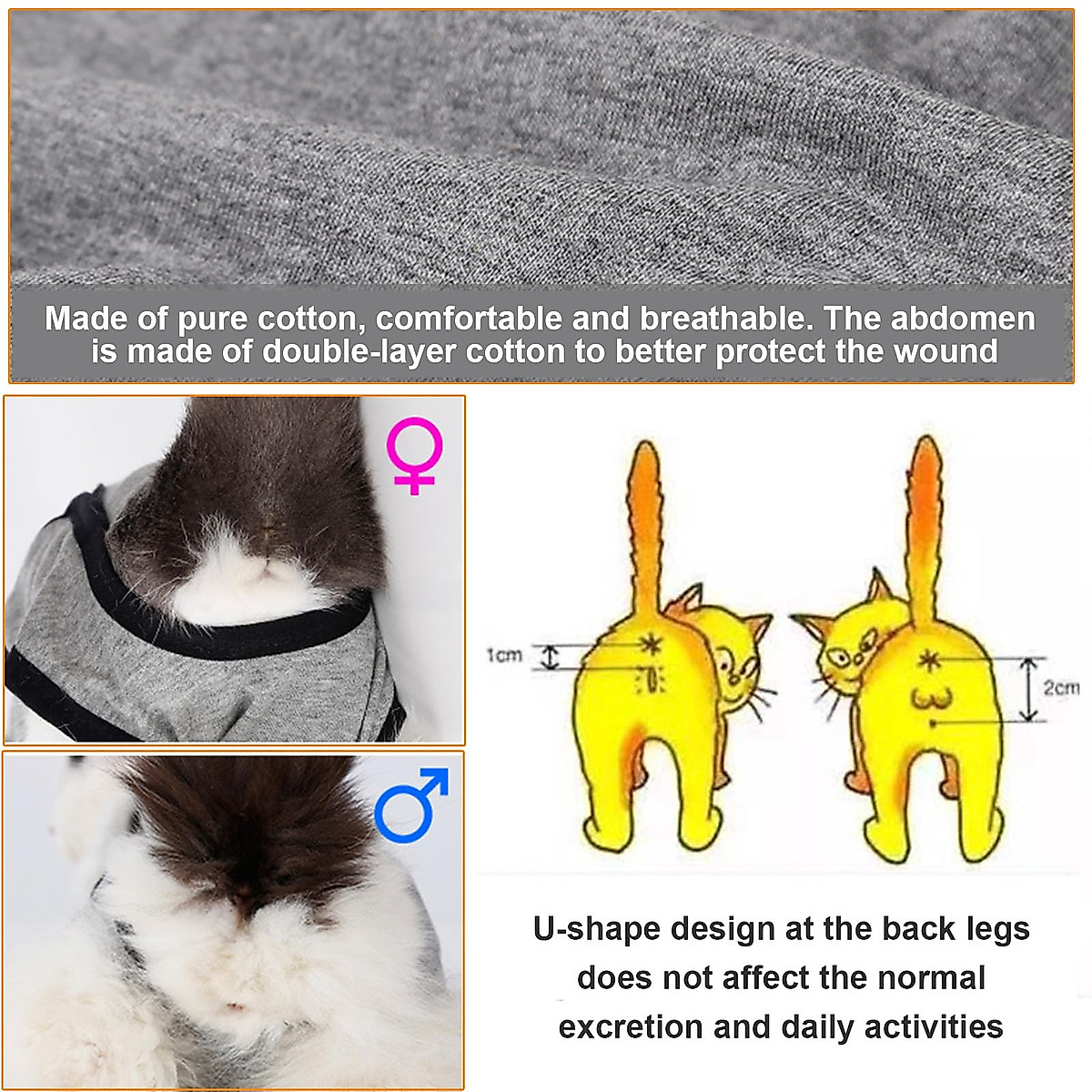 Made of pure cotton, comfortable and breathable. The abdomen is made of double-layer cotton to better protect the wound

♀

♂

1cm

2cm

U-shape design at the back legs does not affect the normal excretion and daily activities