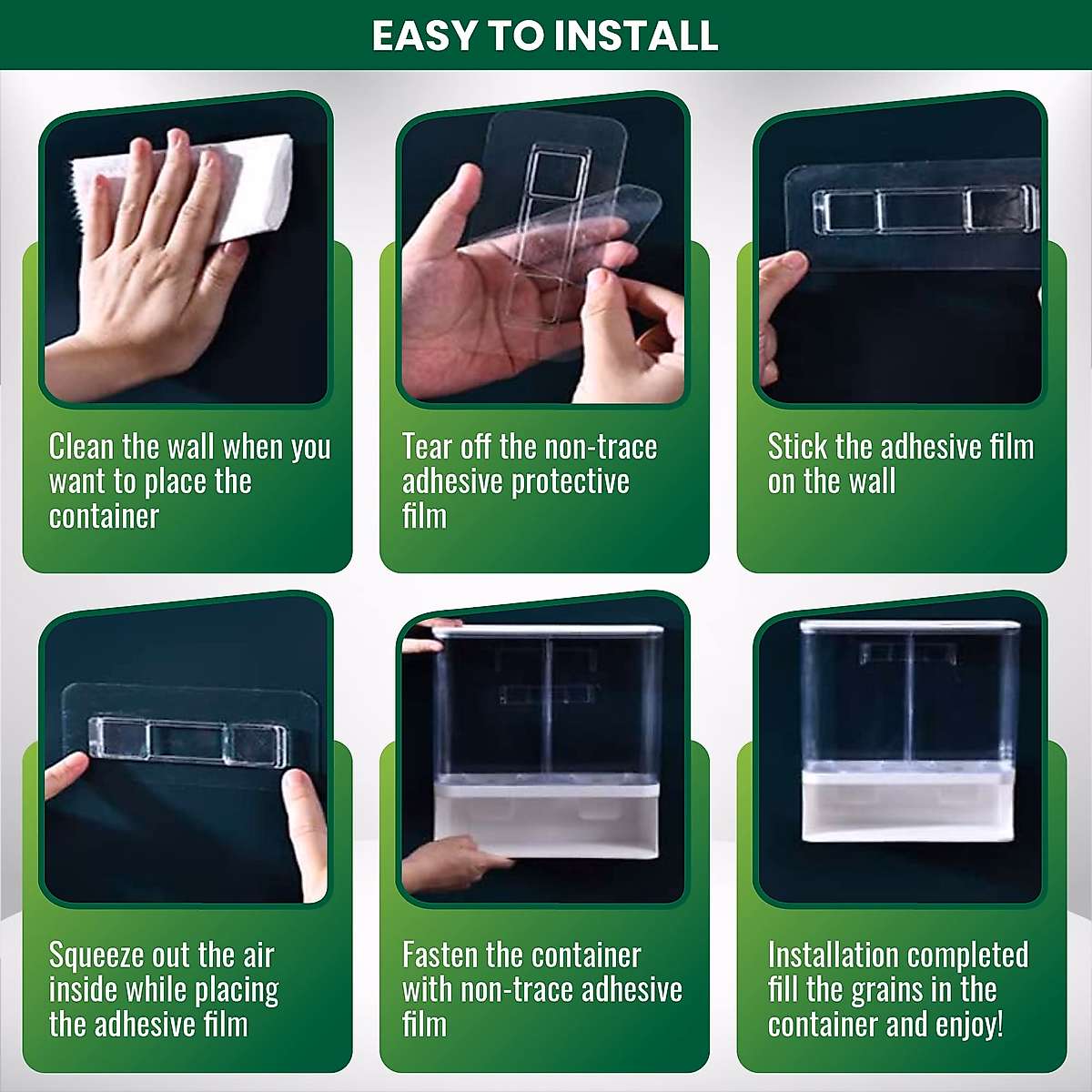 EASY TO INSTALL

Clean the wall when you want to place the container

Tear off the non-trace adhesive protective film

Stick the adhesive film on the wall

Squeeze out the air inside while placing the adhesive film

Fasten the container with non-trace adhesive film

Installation completed fill the grains in the container and enjoy!