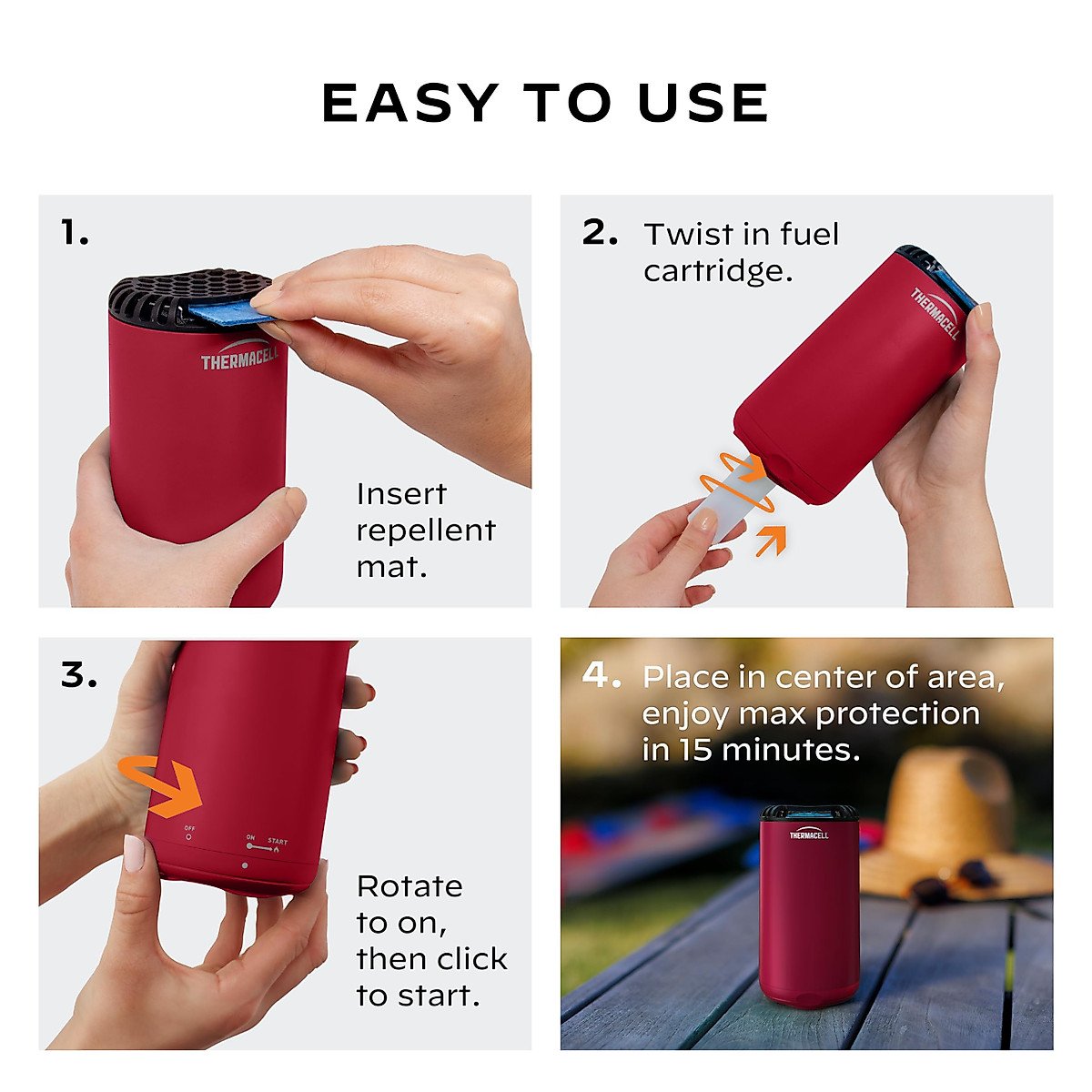 EASY TO USE

1.

THERMACELL

Insert repellent mat.

2. Twist in fuel cartridge.

THERMACELL

3.

OFF

ON START

Rotate to on, then click to start.

4. Place in center of area, enjoy max protection in 15 minutes.

THERMACELL