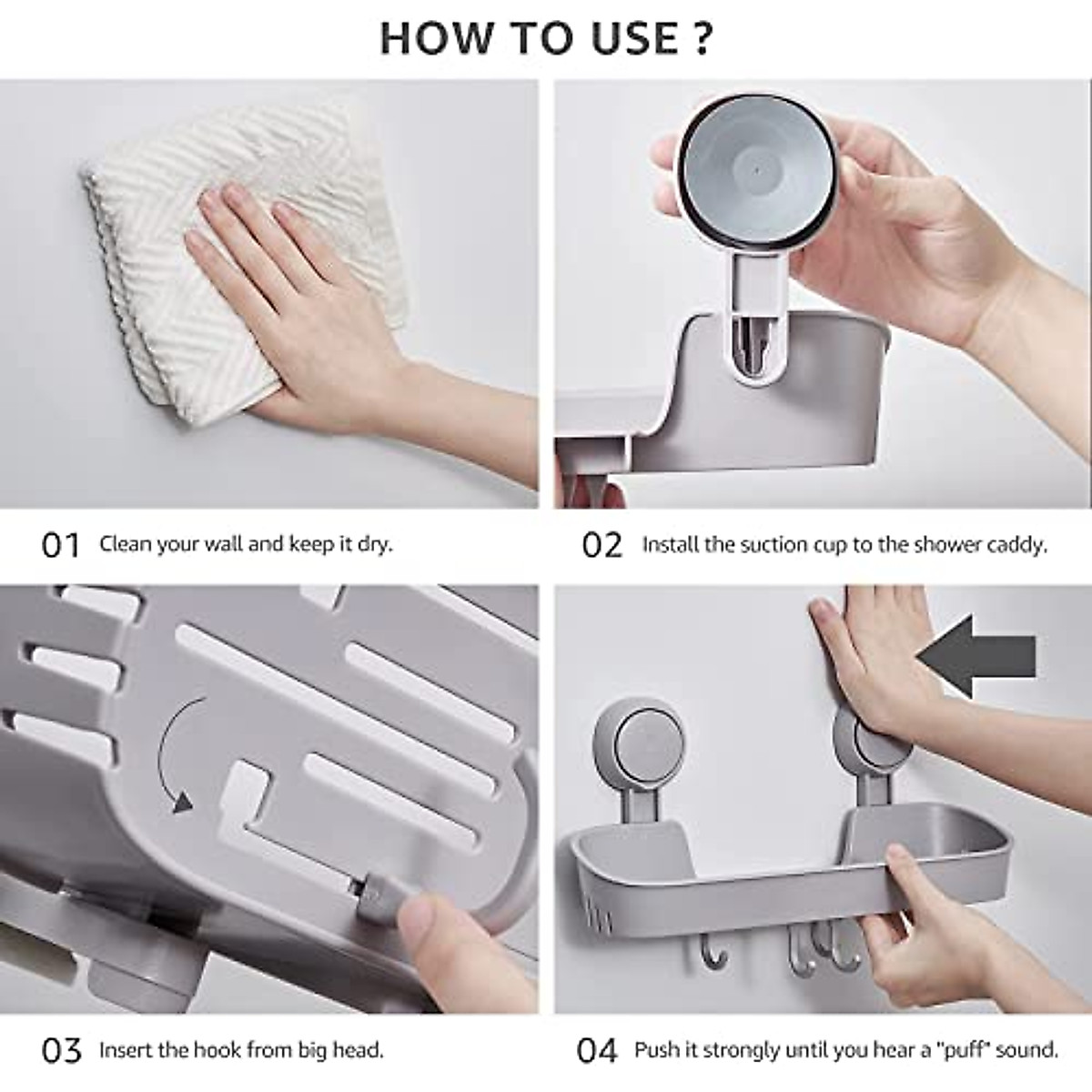 HOW TO USE ?

01 Clean your wall and keep it dry.

02 Install the suction cup to the shower caddy.

03 Insert the hook from big head.

04 Push it strongly until you hear a "puff" sound.