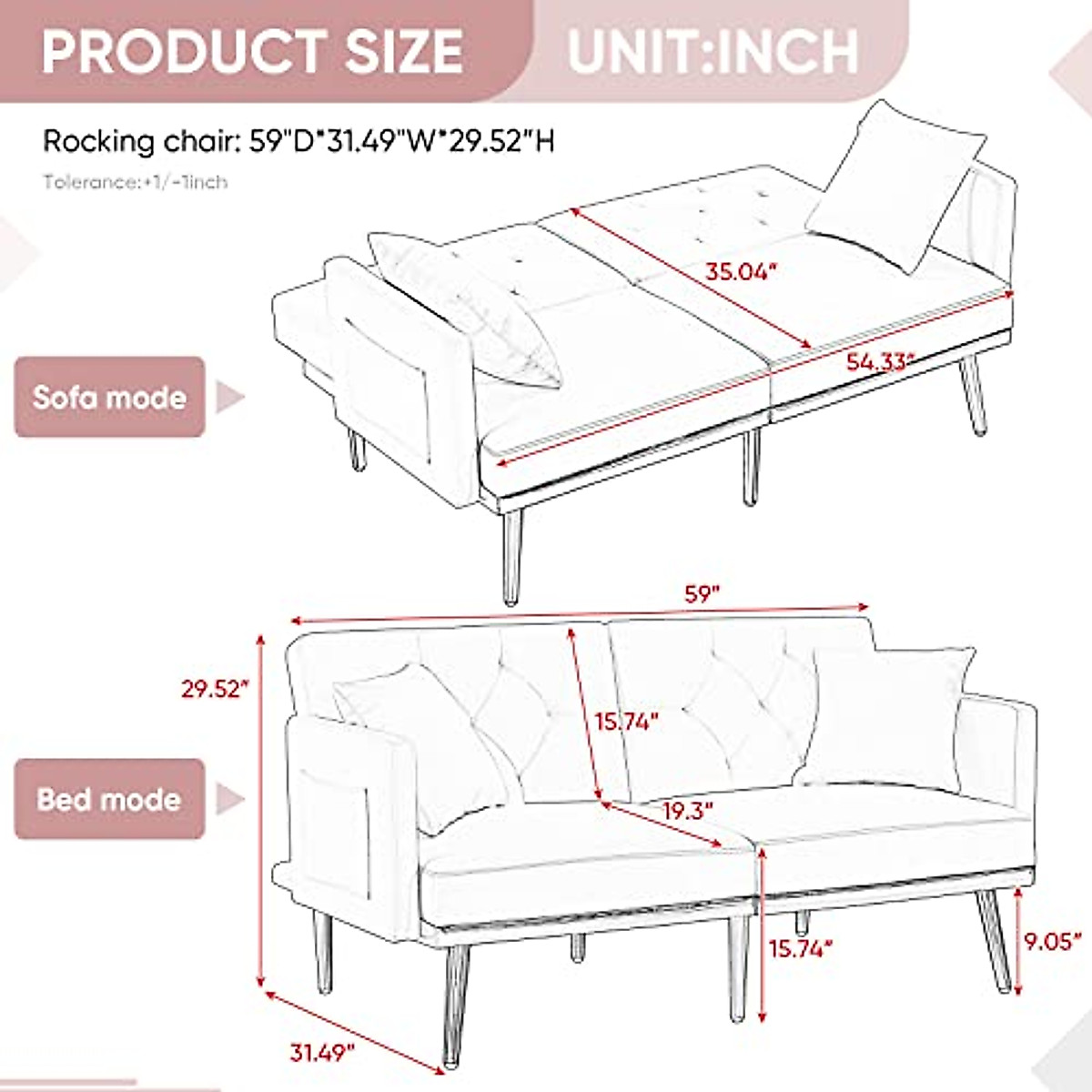 PRODUCT SIZE UNIT:INCH

Rocking chair: 59"D*31.49"W*29.52"H

Tolerance:+1/-1inch

Sofa mode

35.04"

54.33"

Bed mode

59"

29.52"

15.74"

19.3"

15.74"

9.05"

31.49"