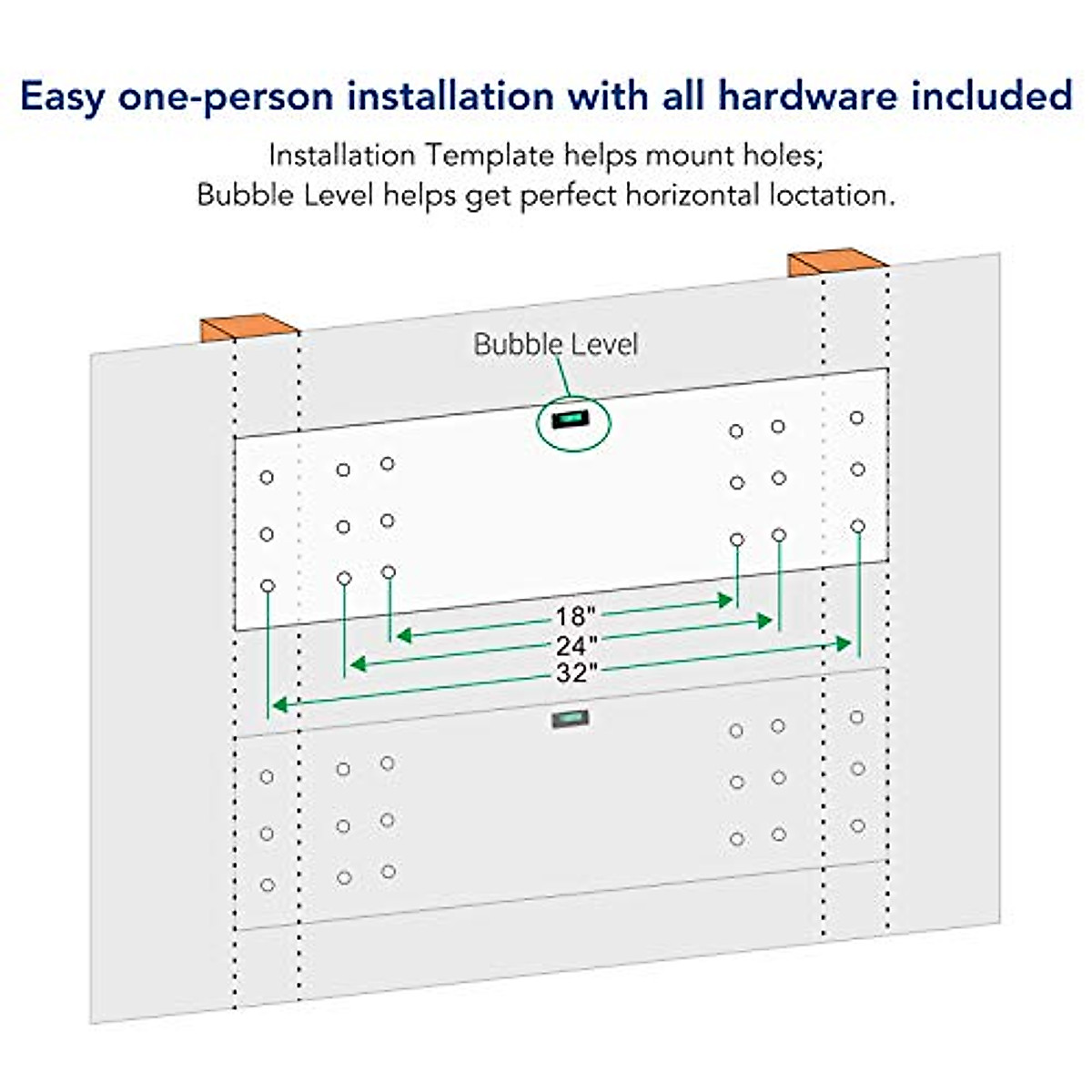 Easy one-person installation with all hardware included

Installation Template helps mount holes;
Bubble Level helps get perfect horizontal loctation.

Bubble Level

18"
24"
32"