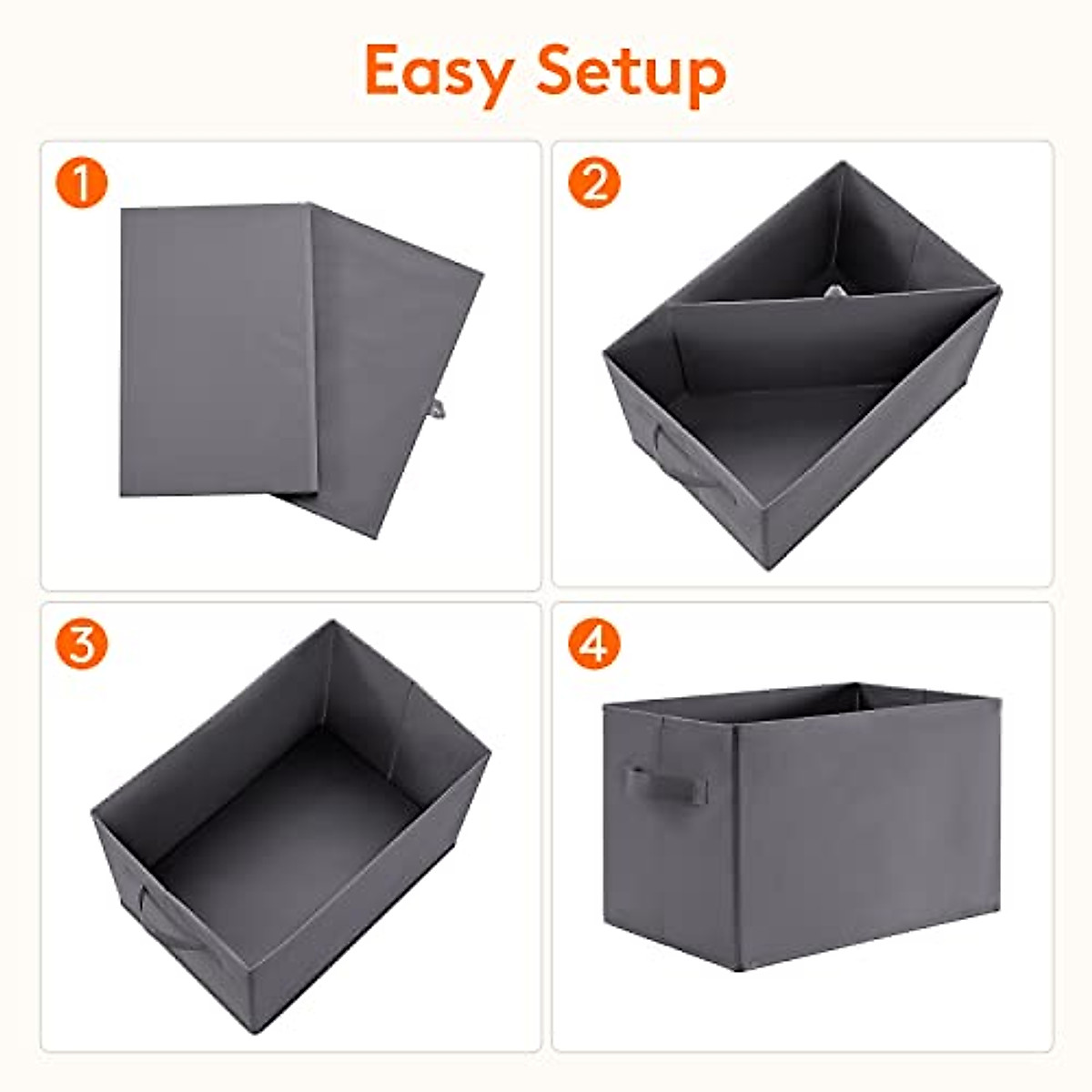 Easy Setup

1

2

3

4