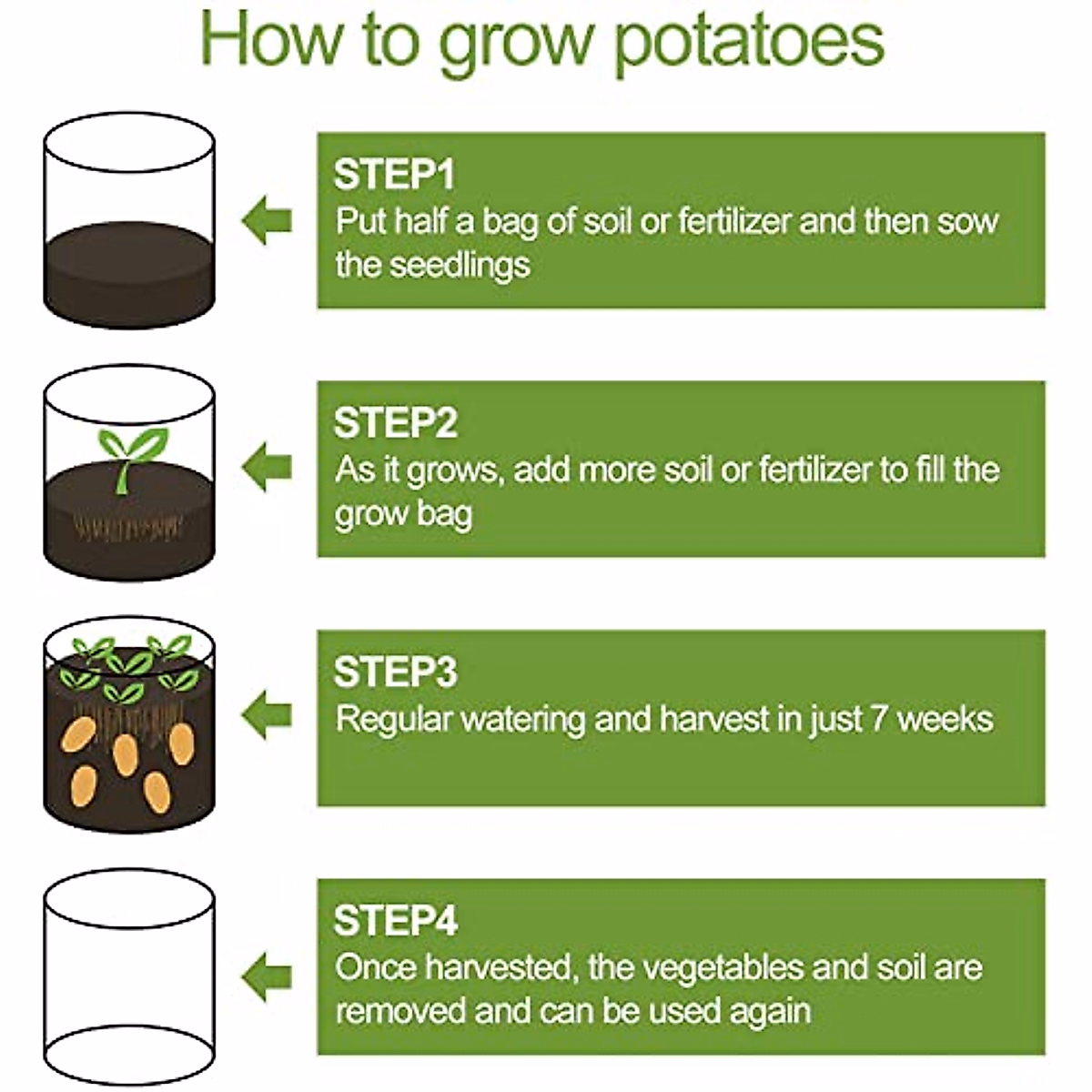 How to grow potatoes

STEP1
Put half a bag of soil or fertilizer and then sow the seedlings

STEP2
As it grows, add more soil or fertilizer to fill the grow bag

STEP3
Regular watering and harvest in just 7 weeks

STEP4
Once harvested, the vegetables and soil are removed and can be used again