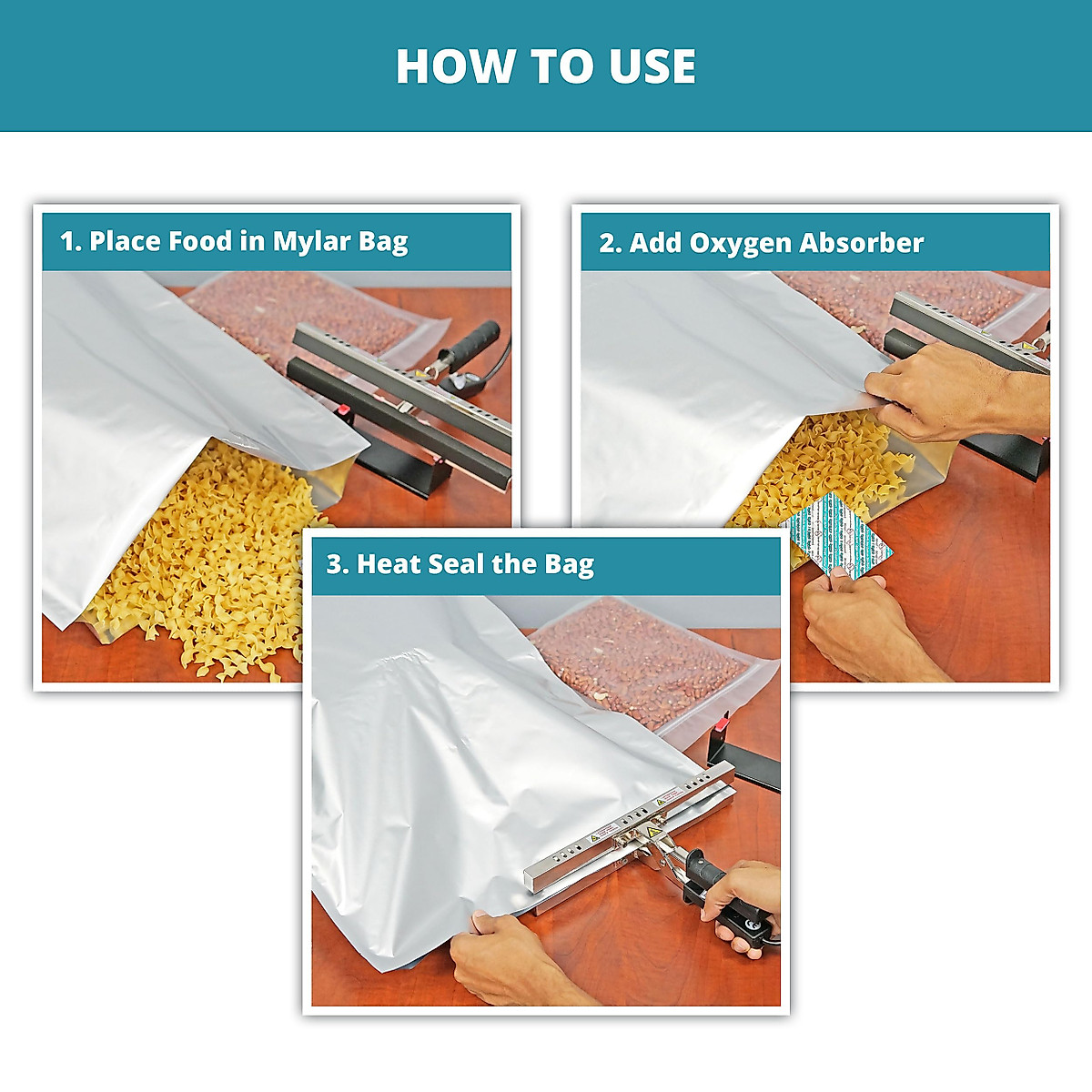 HOW TO USE

1. Place Food in Mylar Bag

2. Add Oxygen Absorber

3. Heat Seal the Bag