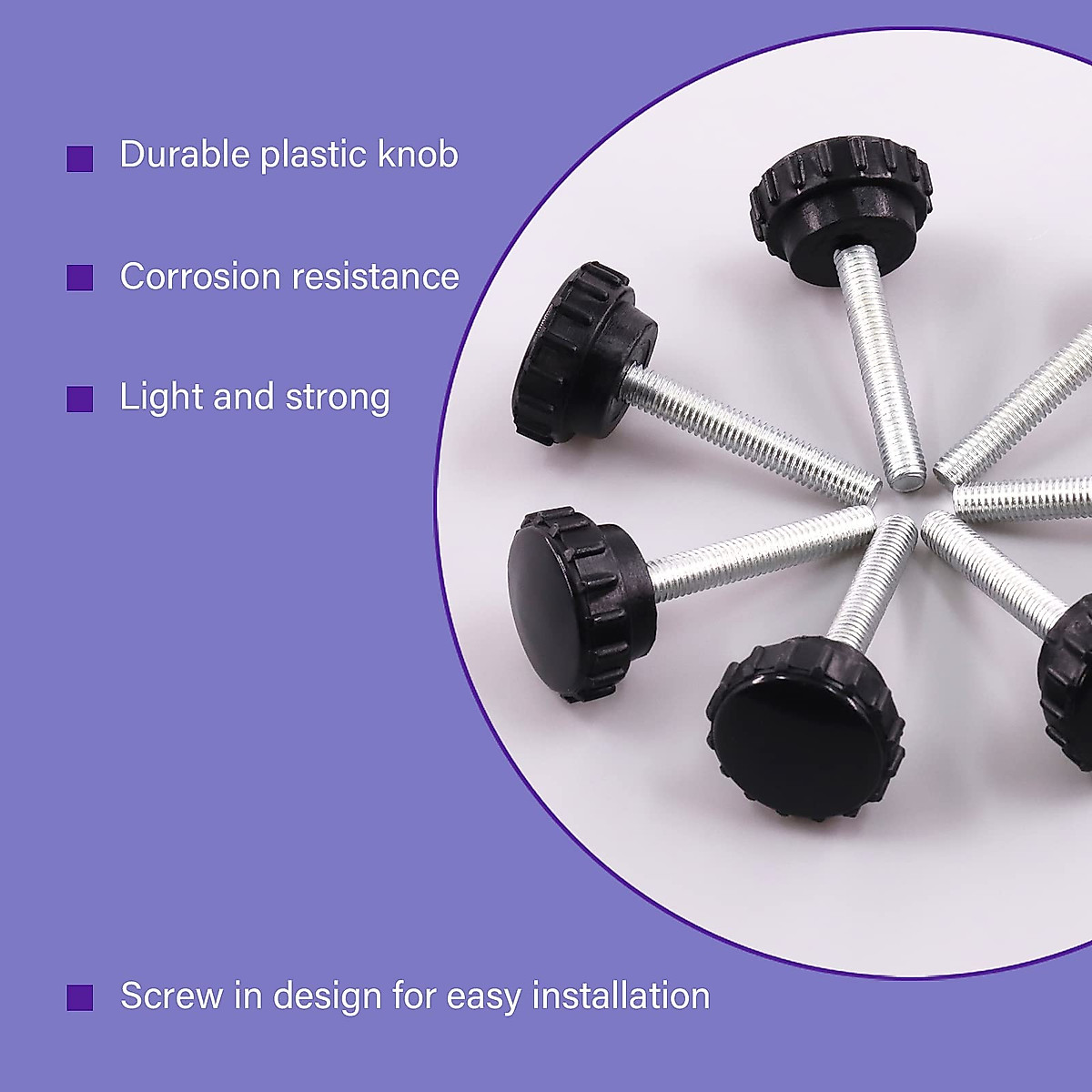 Durable plastic knob

Corrosion resistance

Light and strong

Screw in design for easy installation