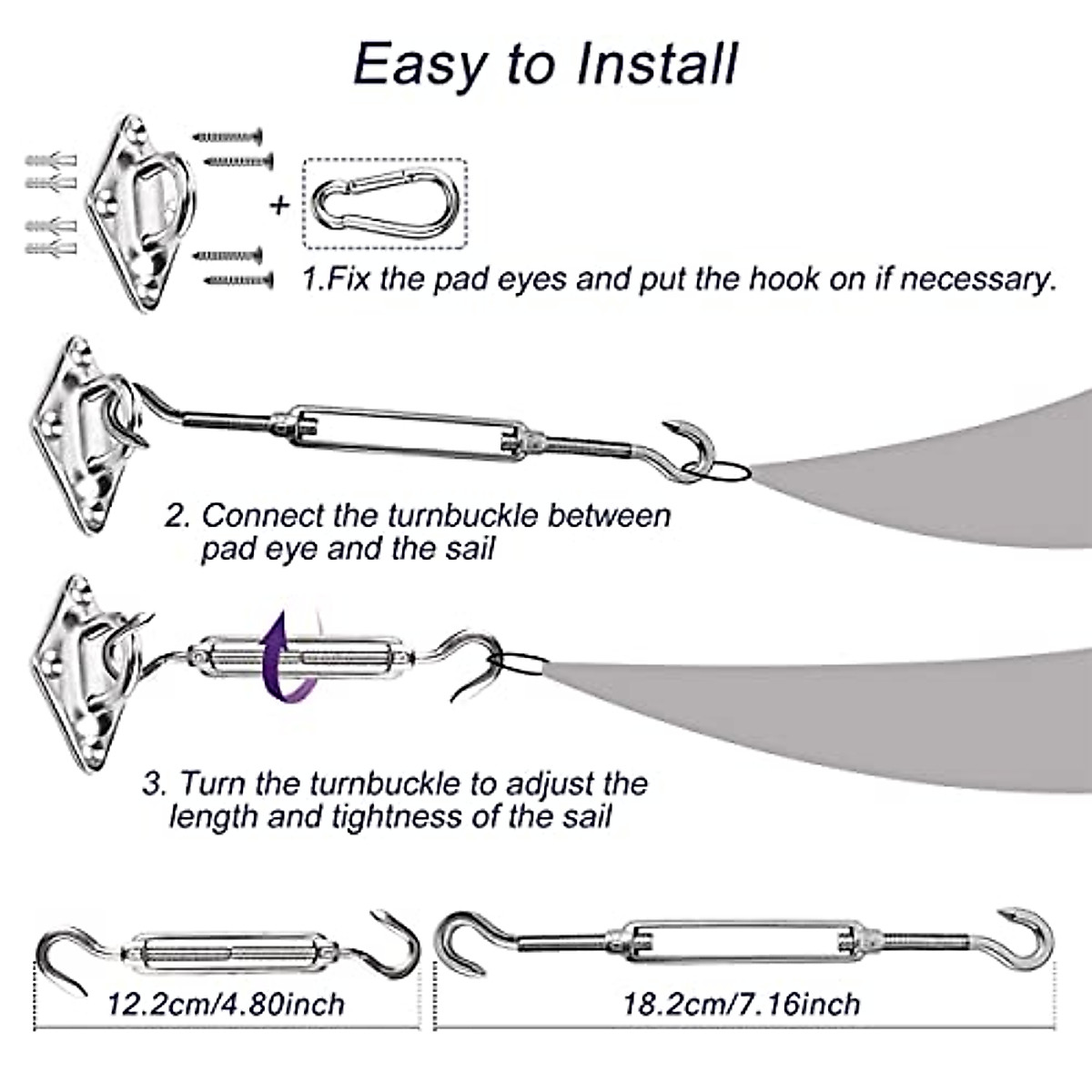 Easy to Install

+

1.Fix the pad eyes and put the hook on if necessary.

2. Connect the turnbuckle between pad eye and the sail

3. Turn the turnbuckle to adjust the length and tightness of the sail

12.2cm/4.80inch

18.2cm/7.16inch