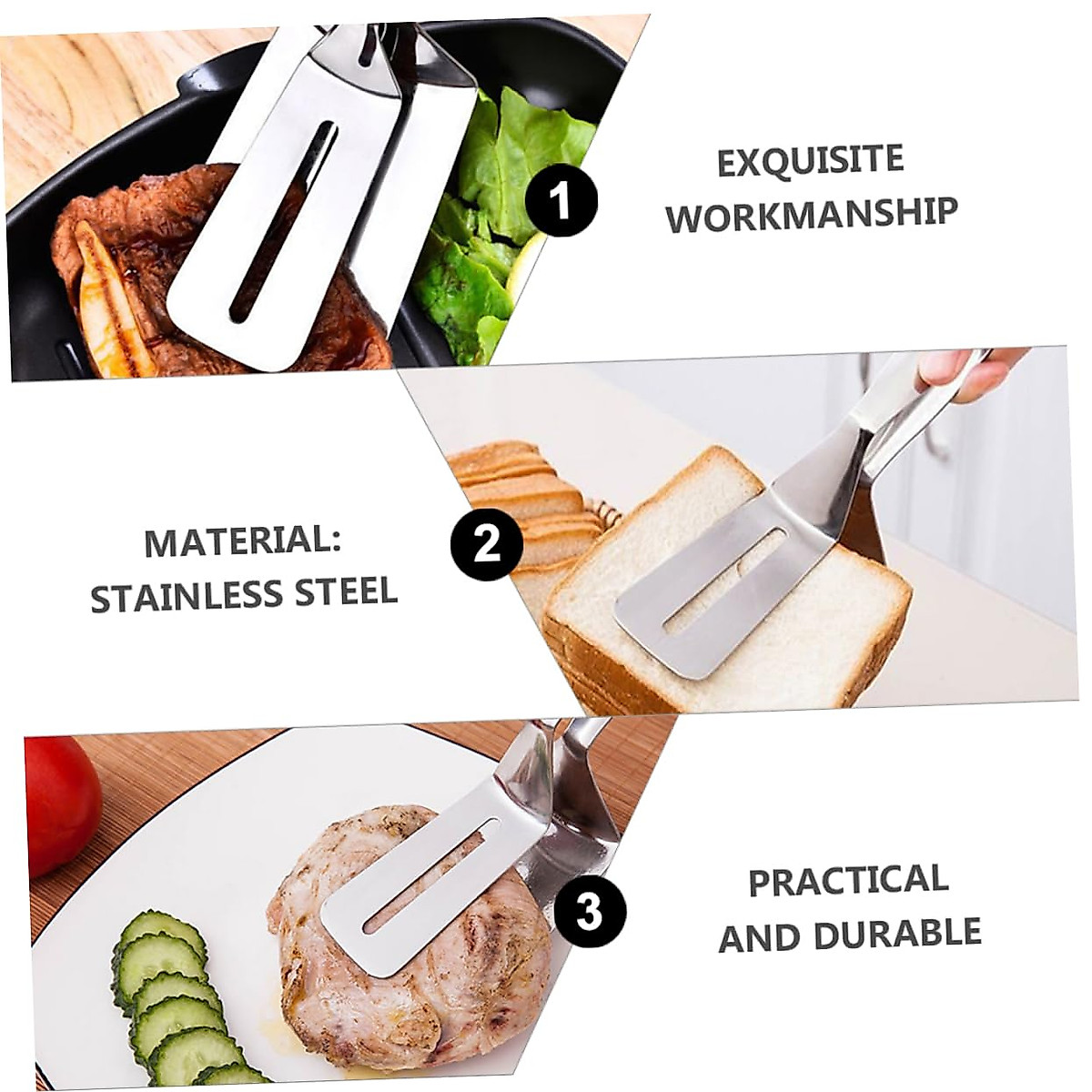 1

EXQUISITE WORKMANSHIP

MATERIAL: STAINLESS STEEL

2

3

PRACTICAL AND DURABLE