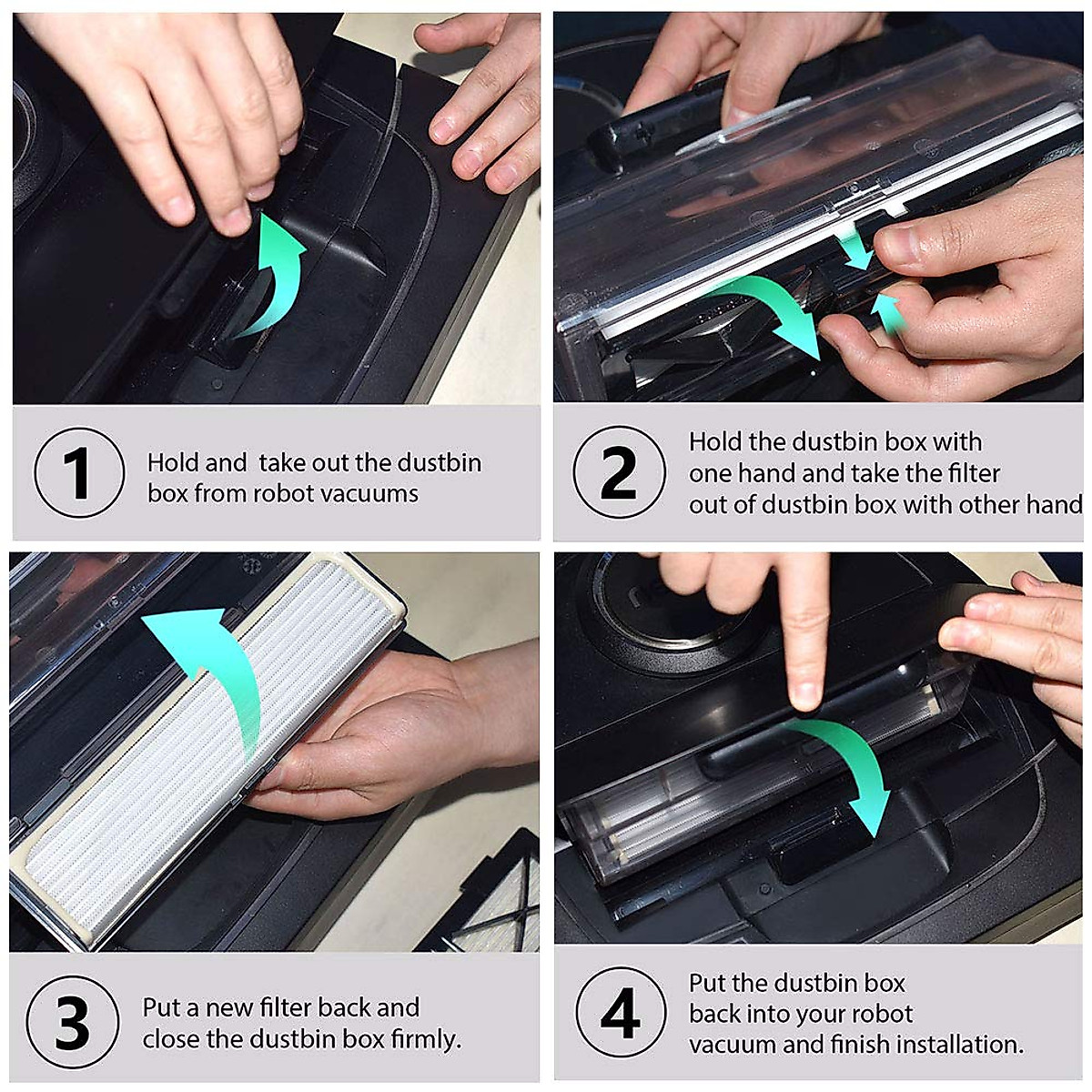 1 Hold and take out the dustbin box from robot vacuums

2 Hold the dustbin box with one hand and take the filter out of dustbin box with other hand

3 Put a new filter back and close the dustbin box firmly.

4 Put the dustbin box back into your robot vacuum and finish installation.