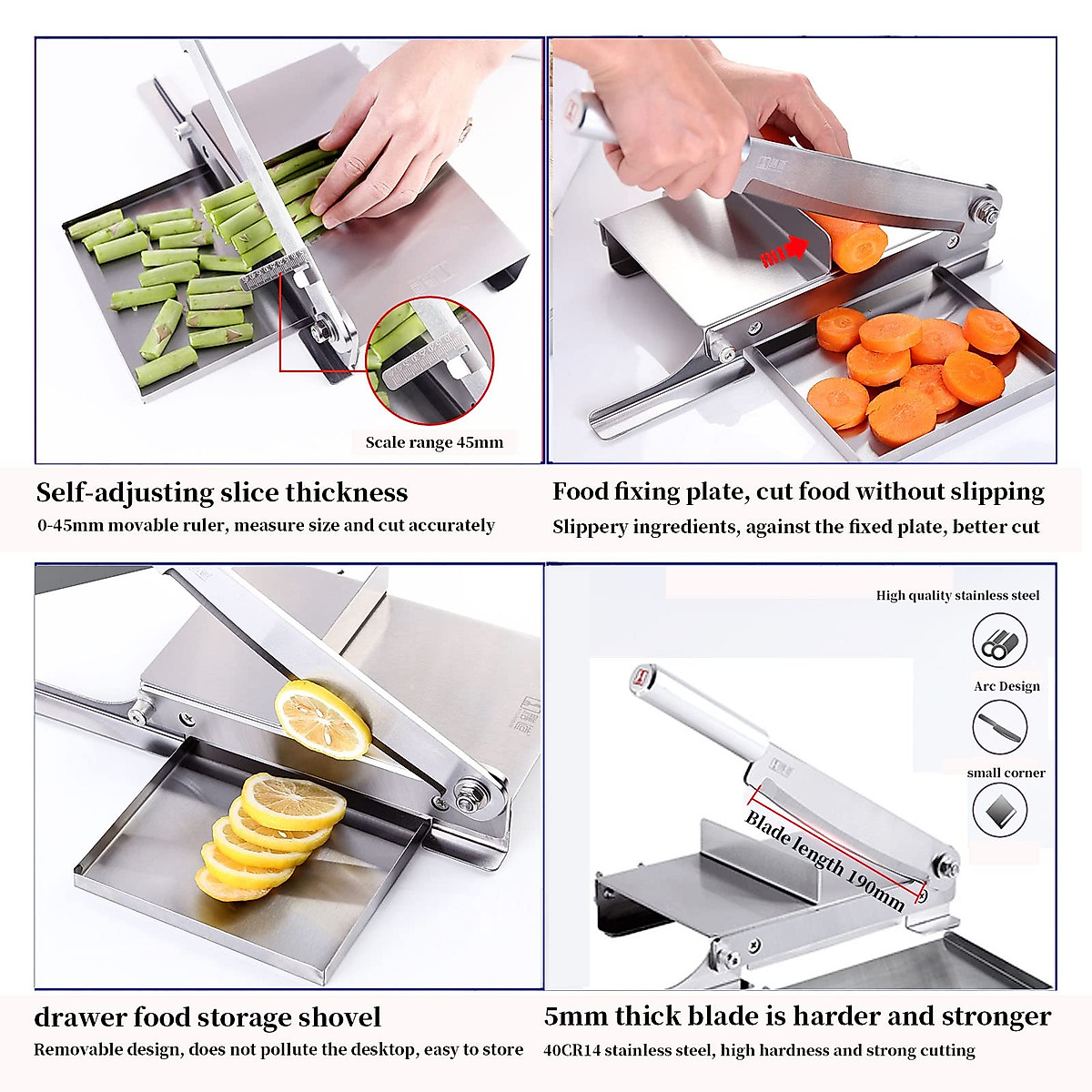 Scale range 45mm

Self-adjusting slice thickness

0-45mm movable ruler, measure size and cut accurately

Food fixing plate, cut food without slipping

Slippery ingredients, against the fixed plate, better cut

High quality stainless steel

Arc Design

small corner

Blade length 190mm

drawer food storage shovel

Removable design, does not pollute the desktop, easy to store

5mm thick blade is harder and stronger

40CR14 stainless steel, high hardness and strong cutting