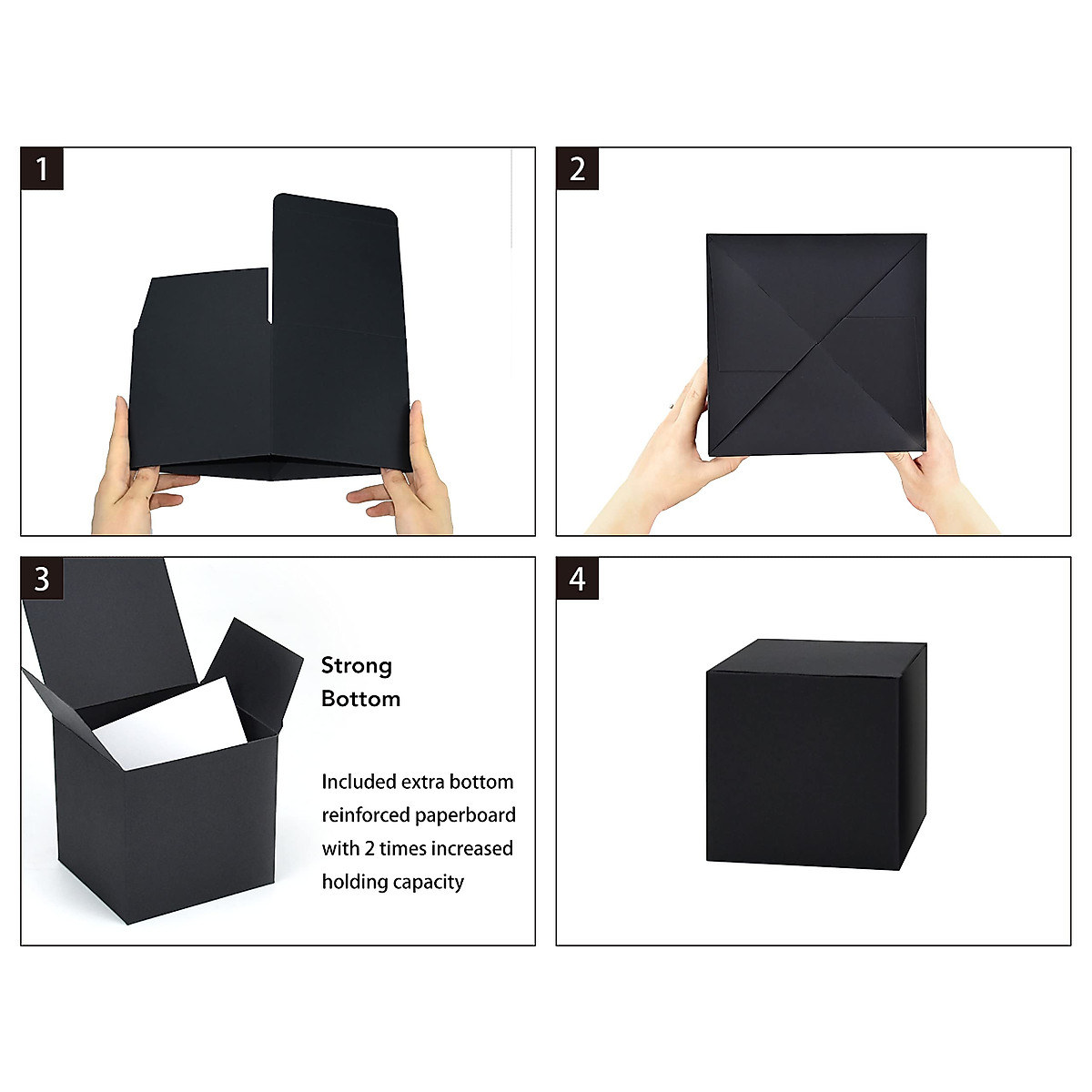 1

2

3

Strong Bottom

Included extra bottom reinforced paperboard with 2 times increased holding capacity

4