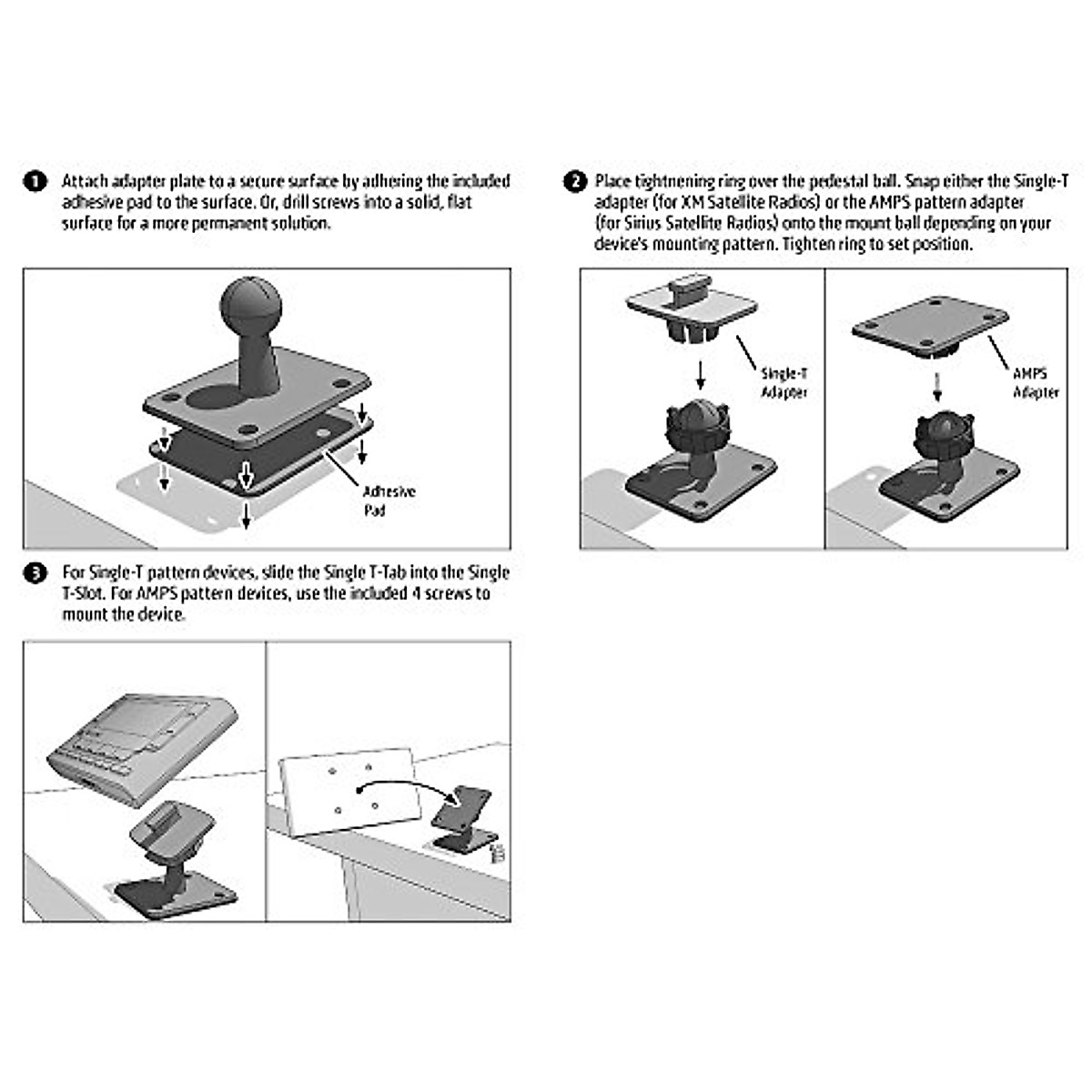 1 Attach adapter plate to a secure surface by adhering the included adhesive pad to the surface. Or, drill screws into a solid, flat surface for a more permanent solution.

Adhesive Pad

3 For Single-T pattern devices, slide the Single T-Tab into the Single T-Slot. For AMPS pattern devices, use the included 4 screws to mount the device.

2 Place tightnening ring over the pedestal ball. Snap either the Single-T adapter (for XM Satellite Radios) or the AMPS pattern adapter (for Sirius Satellite Radios) onto the mount ball depending on your device's mounting pattern. Tighten ring to set position.

Single-T Adapter

AMPS Adapter