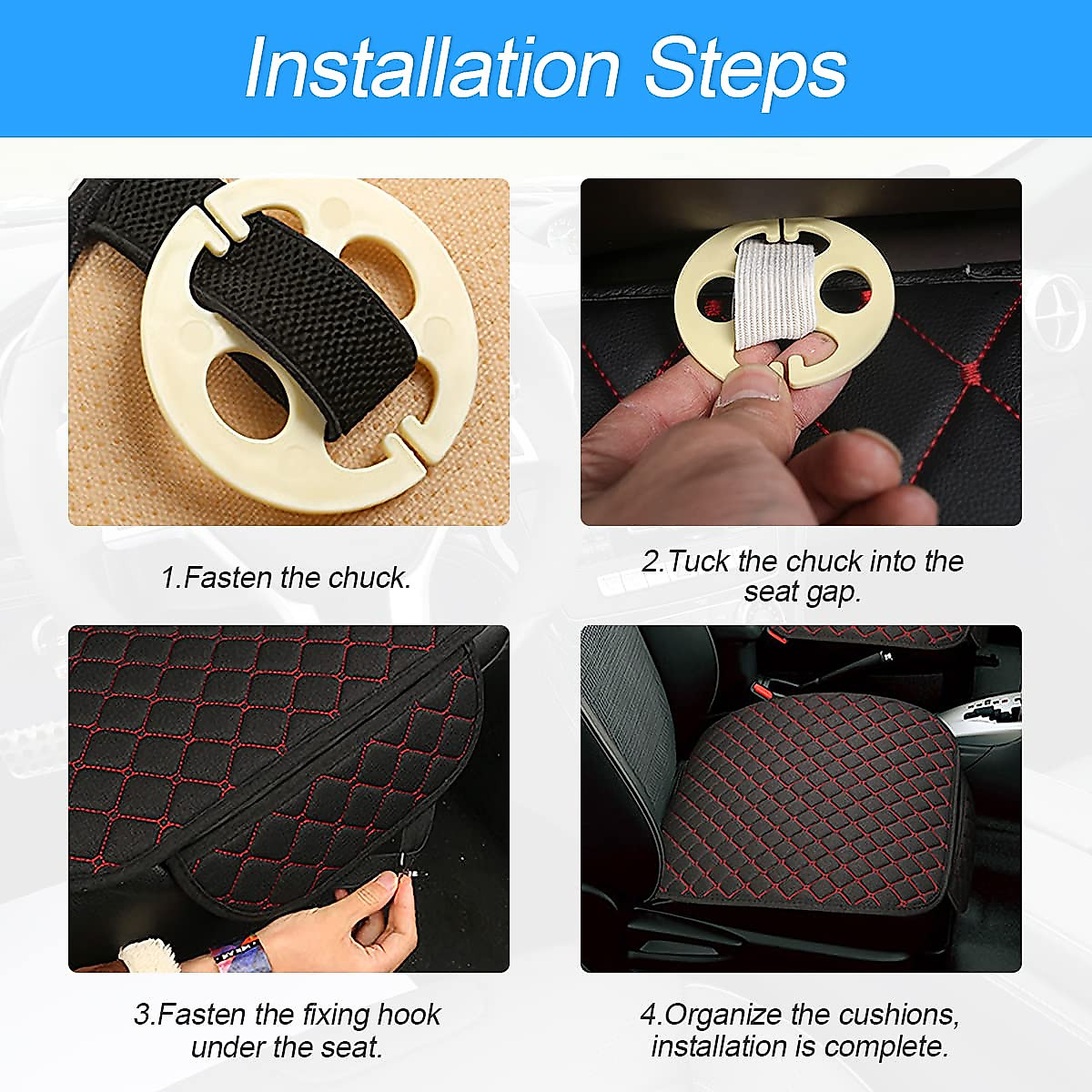 Installation Steps

1.Fasten the chuck.

2.Tuck the chuck into the seat gap.

3.Fasten the fixing hook under the seat.

4.Organize the cushions, installation is complete.