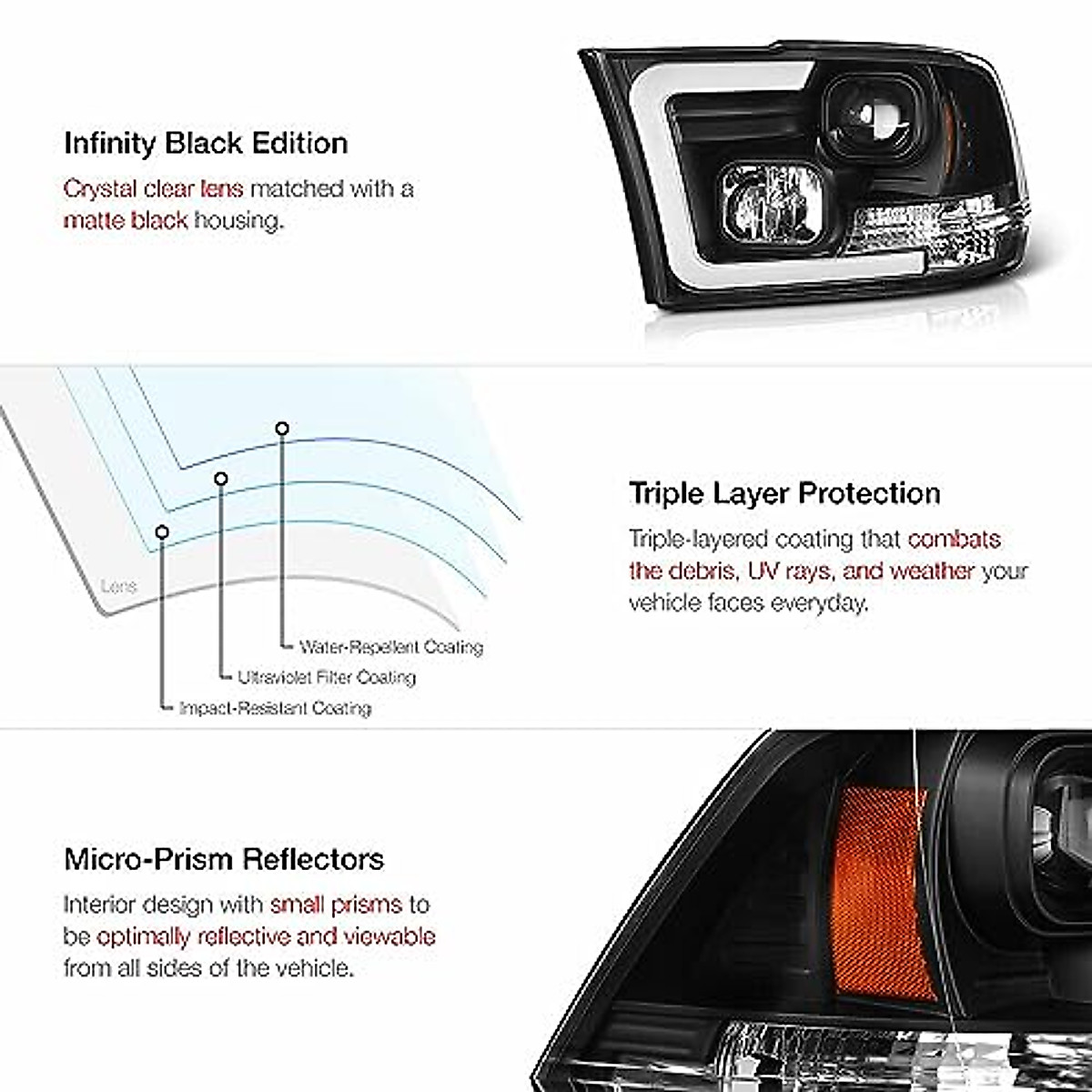 Infinity Black Edition

Crystal clear lens matched with a matte black housing.

Lens

Water-Repellent Coating

Ultraviolet Filter Coating

Impact-Resistant Coating

Triple Layer Protection

Triple-layered coating that combats the debris, UV rays, and weather your vehicle faces everyday.

Micro-Prism Reflectors

Interior design with small prisms to be optimally reflective and viewable from all sides of the vehicle.