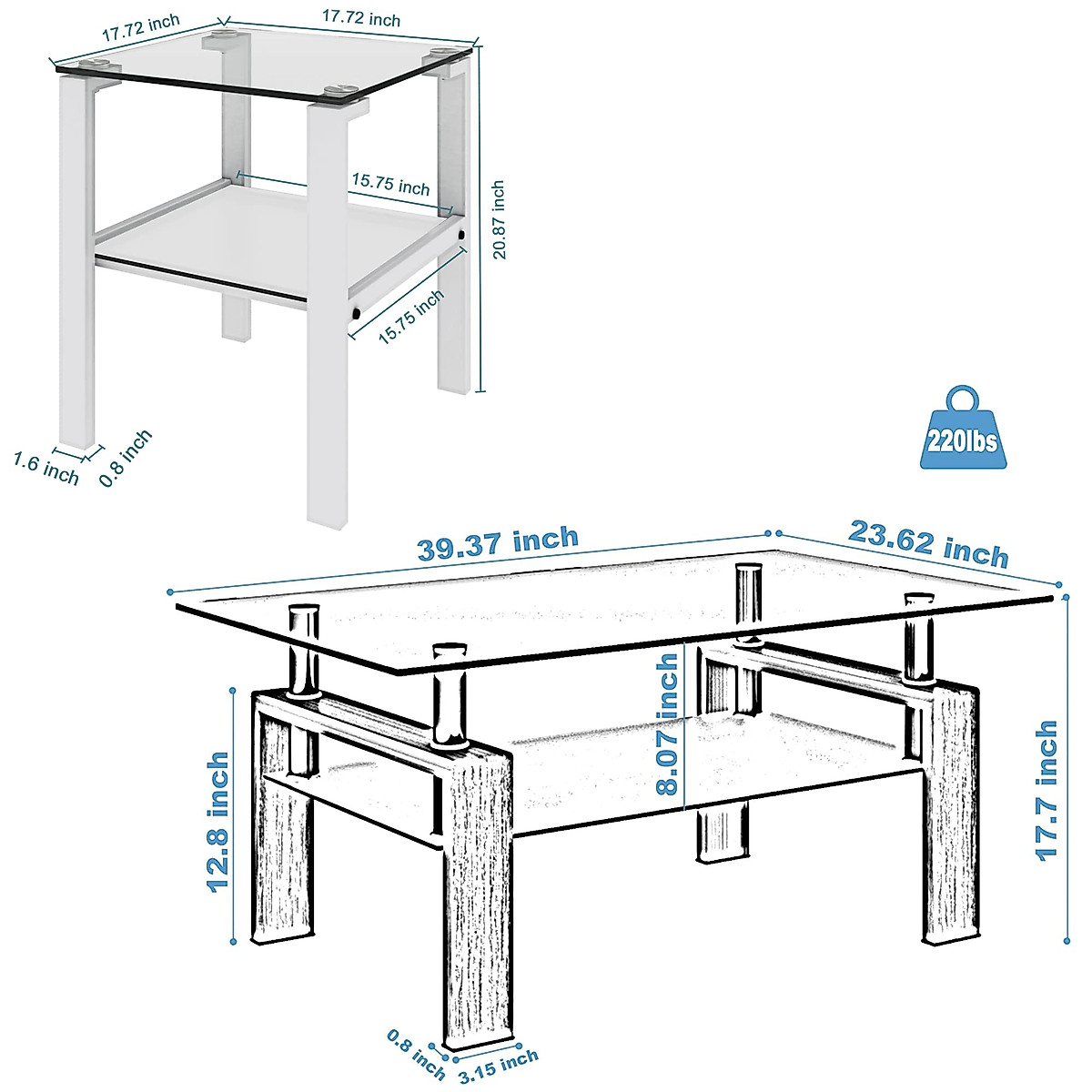 17.72 inch
17.72 inch
15.75 inch
20.87 inch
15.75 inch
1.6 inch
0.8 inch
220lbs
39.37 inch
23.62 inch
8.07 inch
12.8 inch
17.7 inch
0.8 inch
3.15 inch