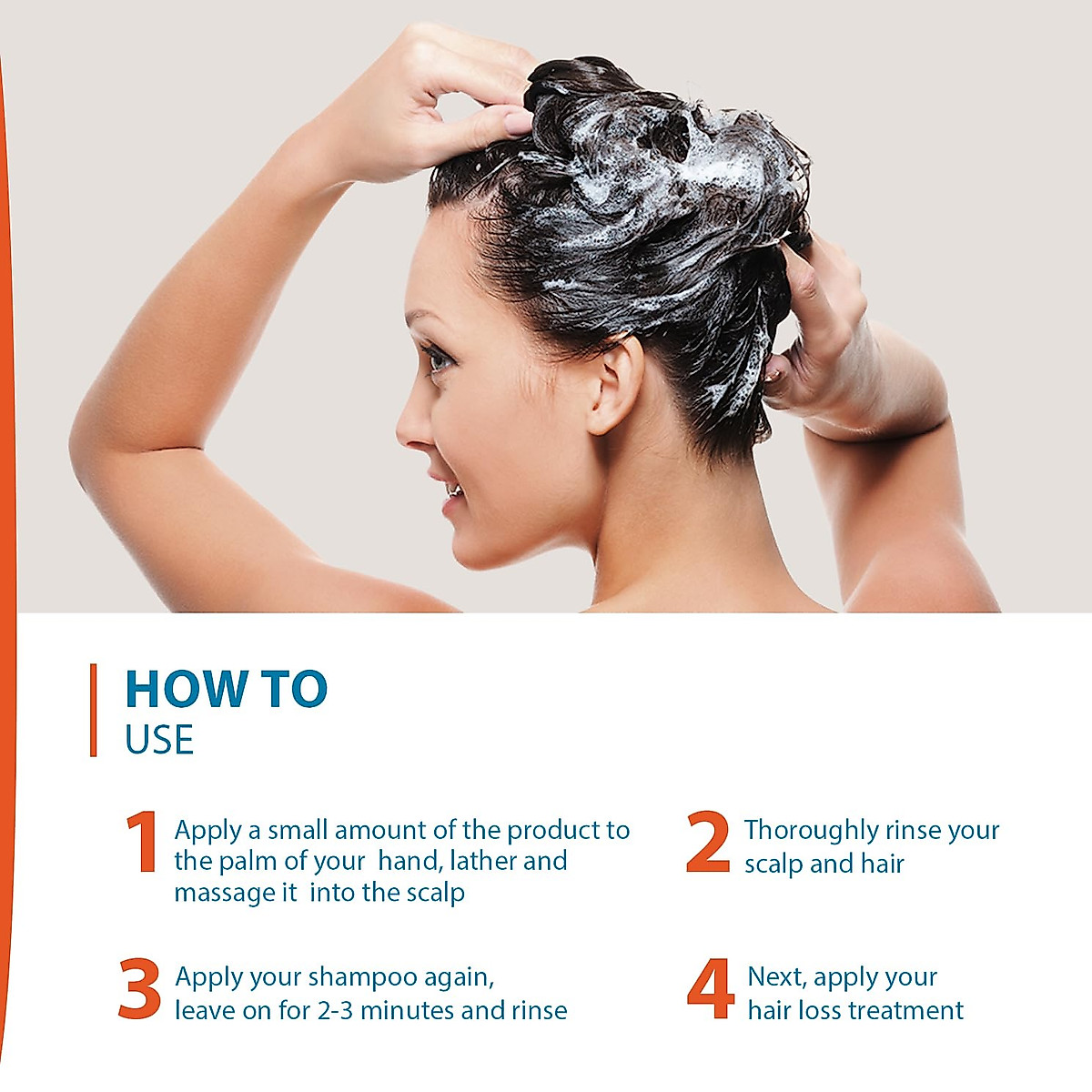 HOW TO
USE

1 Apply a small amount of the product to the palm of your hand, lather and massage it into the scalp

2 Thoroughly rinse your scalp and hair

3 Apply your shampoo again, leave on for 2-3 minutes and rinse

4 Next, apply your hair loss treatment