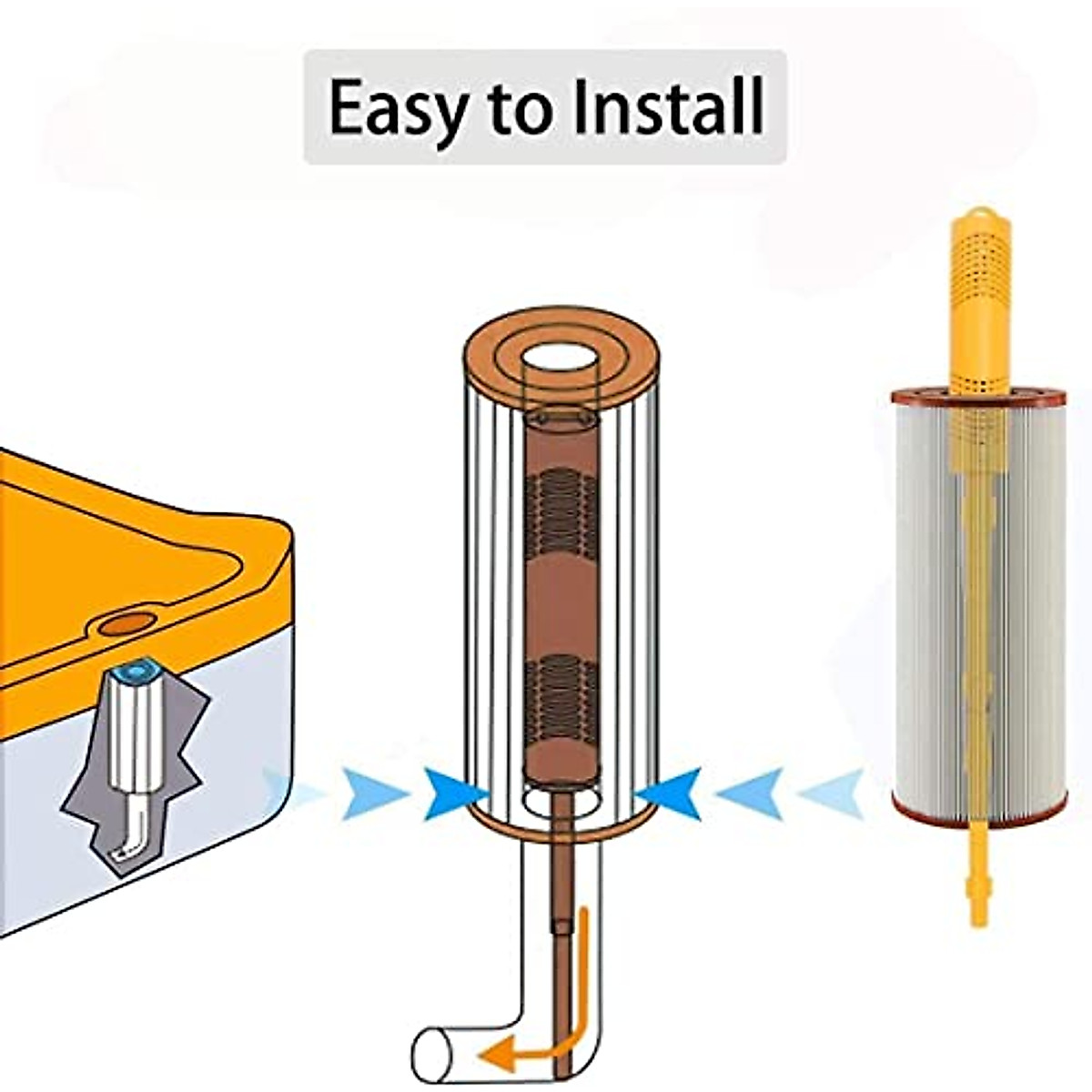 Easy to Install