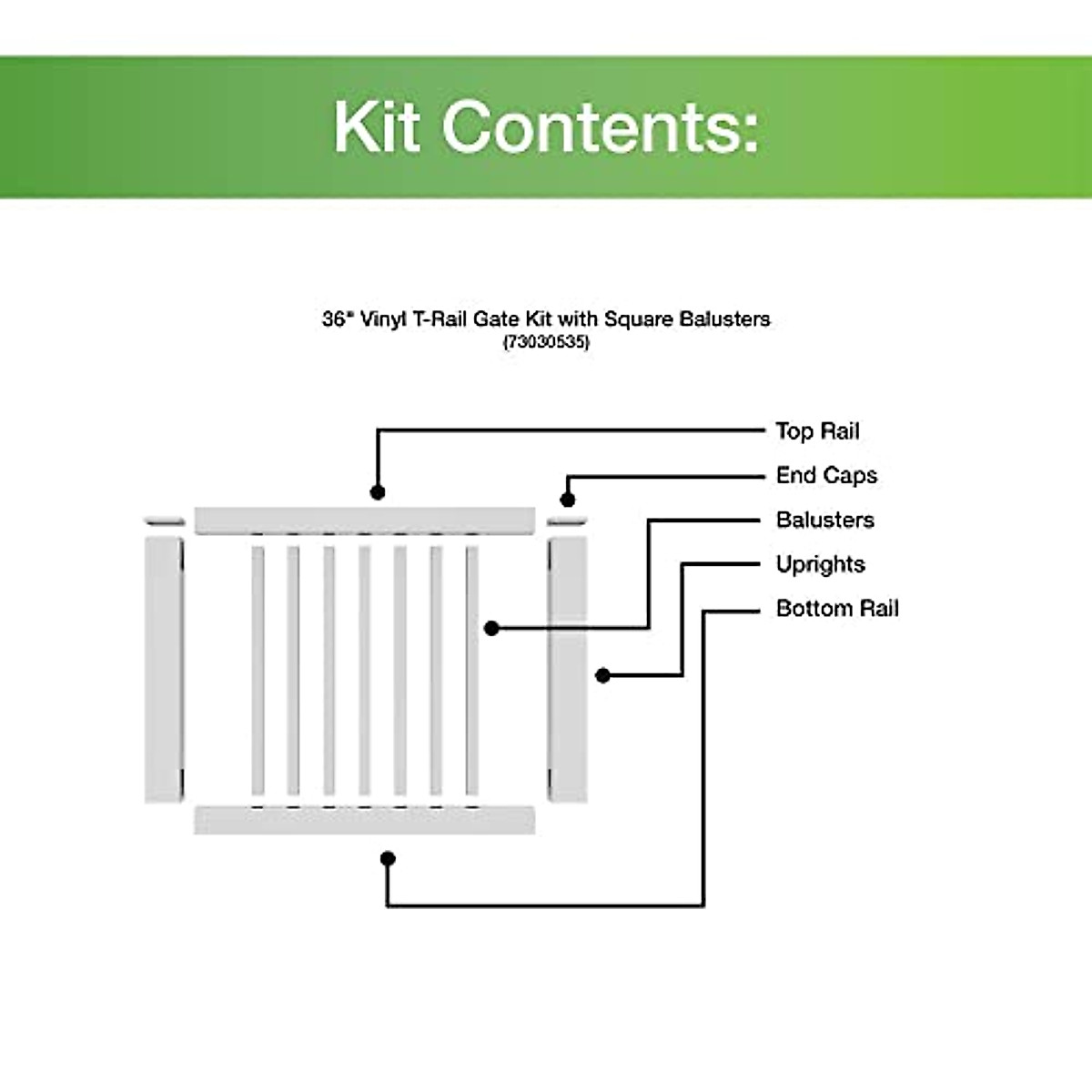 Kit Contents:

36" Vinyl T-Rail Gate Kit with Square Balusters
(73030535)

Top Rail
End Caps
Balusters
Uprights
Bottom Rail