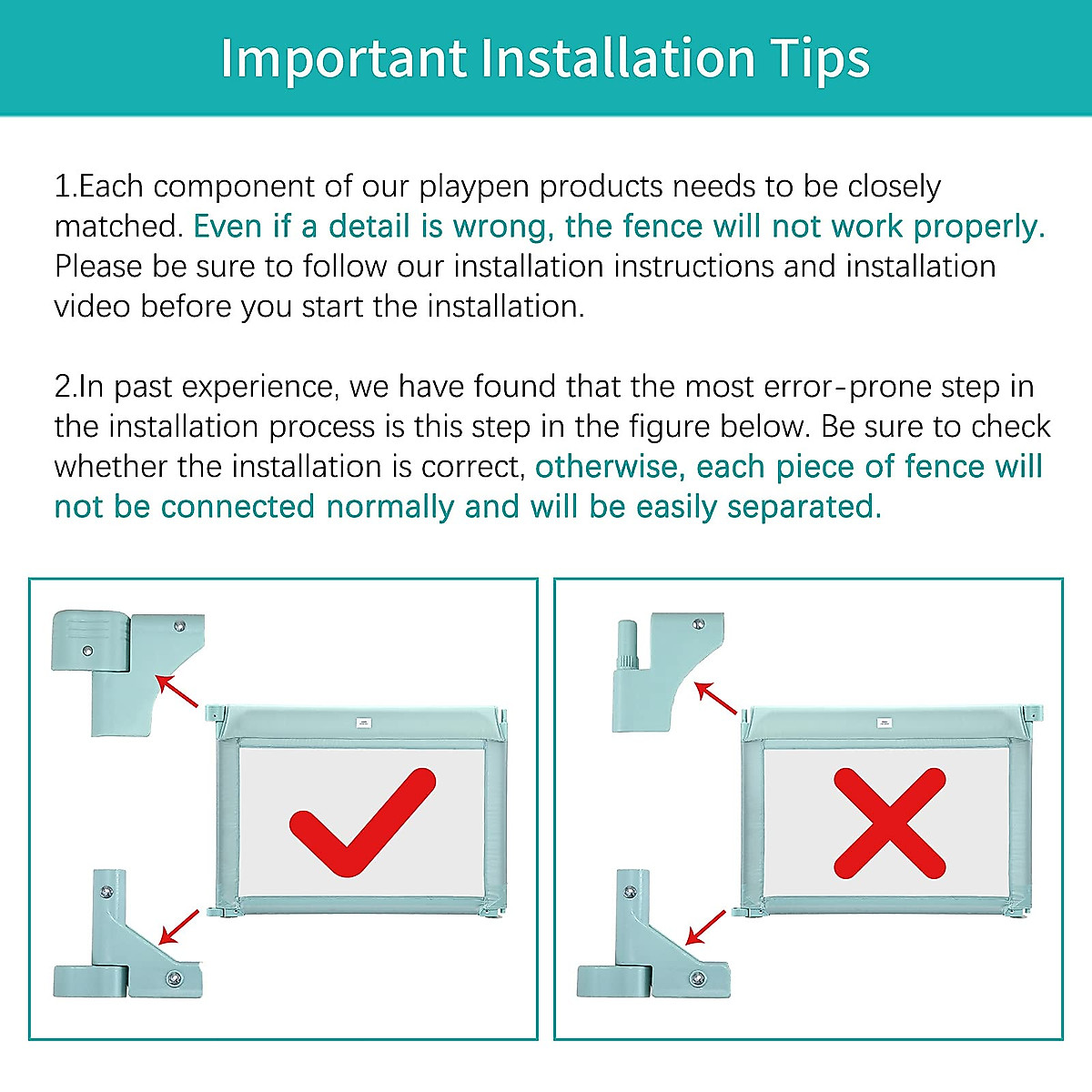 Important Installation Tips

1.Each component of our playpen products needs to be closely matched. Even if a detail is wrong, the fence will not work properly. Please be sure to follow our installation instructions and installation video before you start the installation.

2.In past experience, we have found that the most error-prone step in the installation process is this step in the figure below. Be sure to check whether the installation is correct, otherwise, each piece of fence will not be connected normally and will be easily separated.