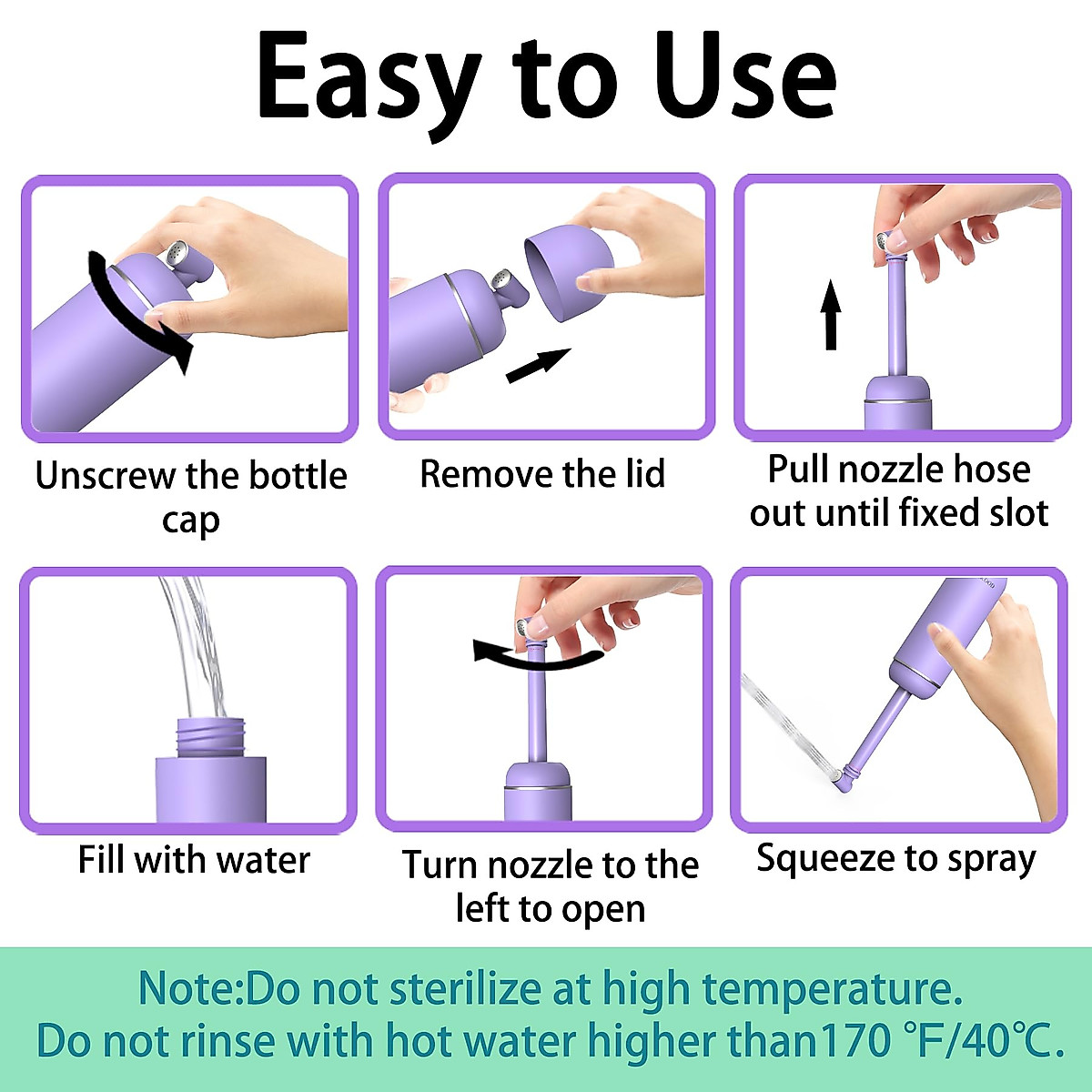 Easy to Use

Unscrew the bottle cap

Remove the lid

Pull nozzle hose out until fixed slot

Fill with water

Turn nozzle to the left to open

Squeeze to spray

Note:Do not sterilize at high temperature.
Do not rinse with hot water higher than170 °F/40°C.