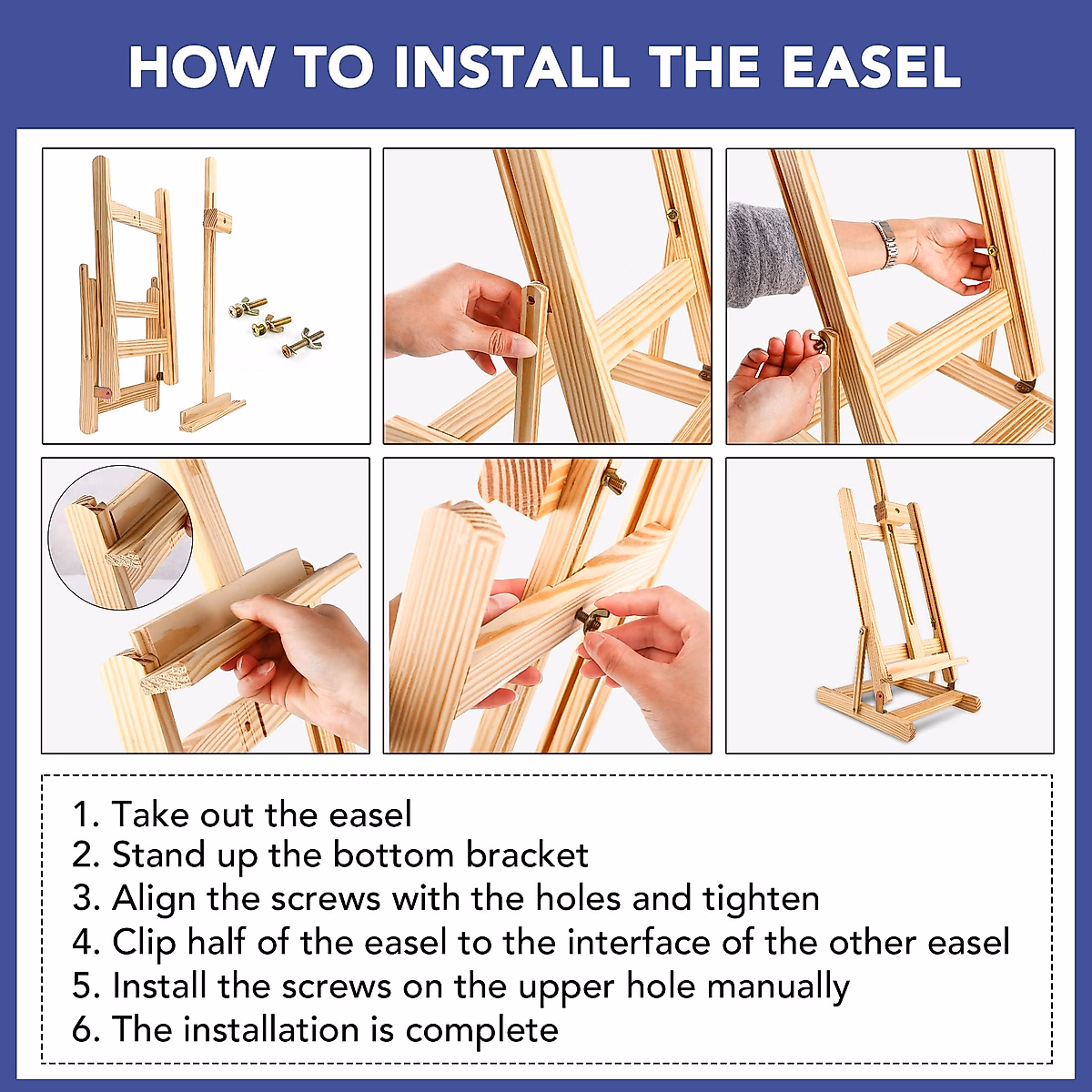 HOW TO INSTALL THE EASEL

1. Take out the easel
2. Stand up the bottom bracket
3. Align the screws with the holes and tighten
4. Clip half of the easel to the interface of the other easel
5. Install the screws on the upper hole manually
6. The installation is complete