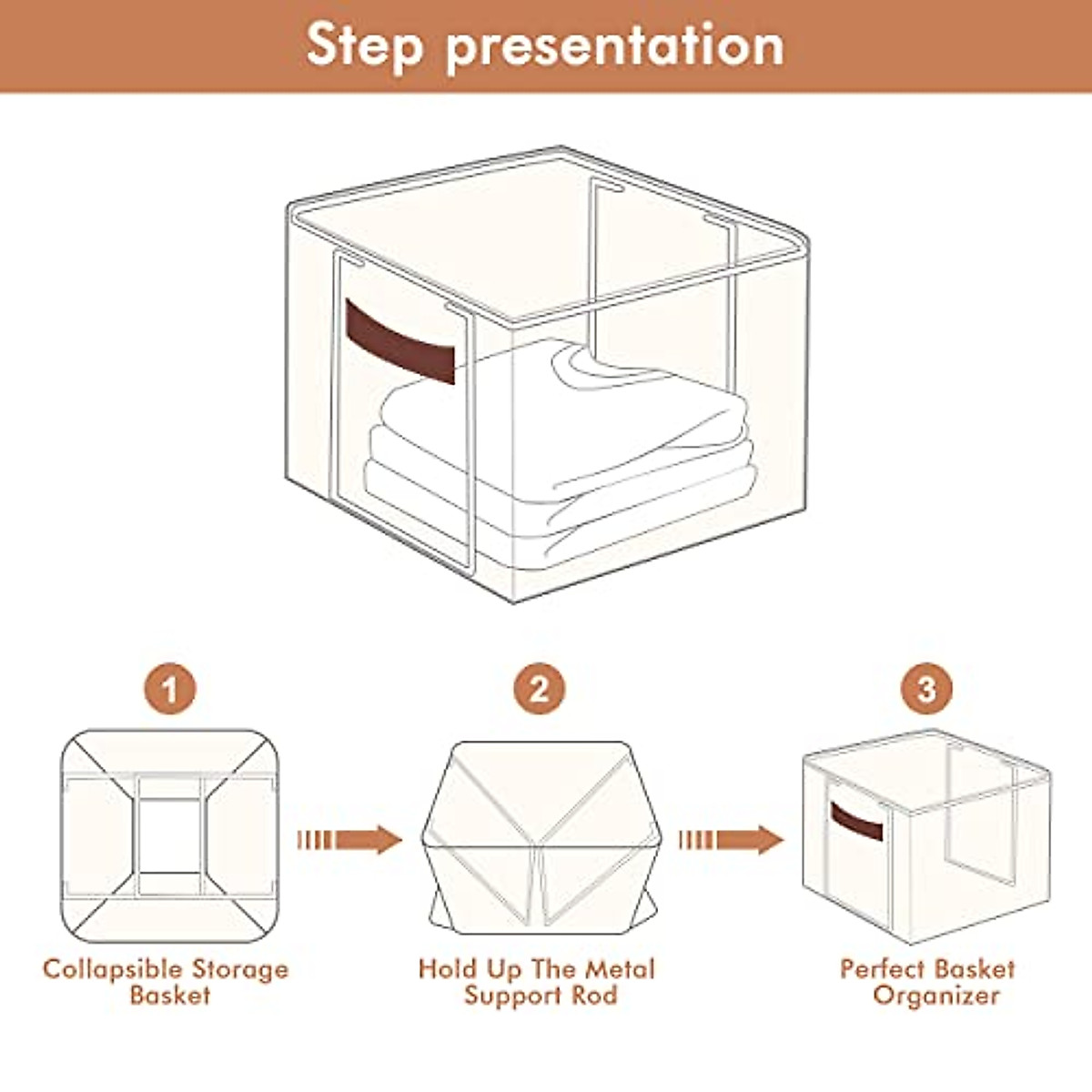 Step presentation

1

Collapsible Storage Basket

2

Hold Up The Metal Support Rod

3

Perfect Basket Organizer