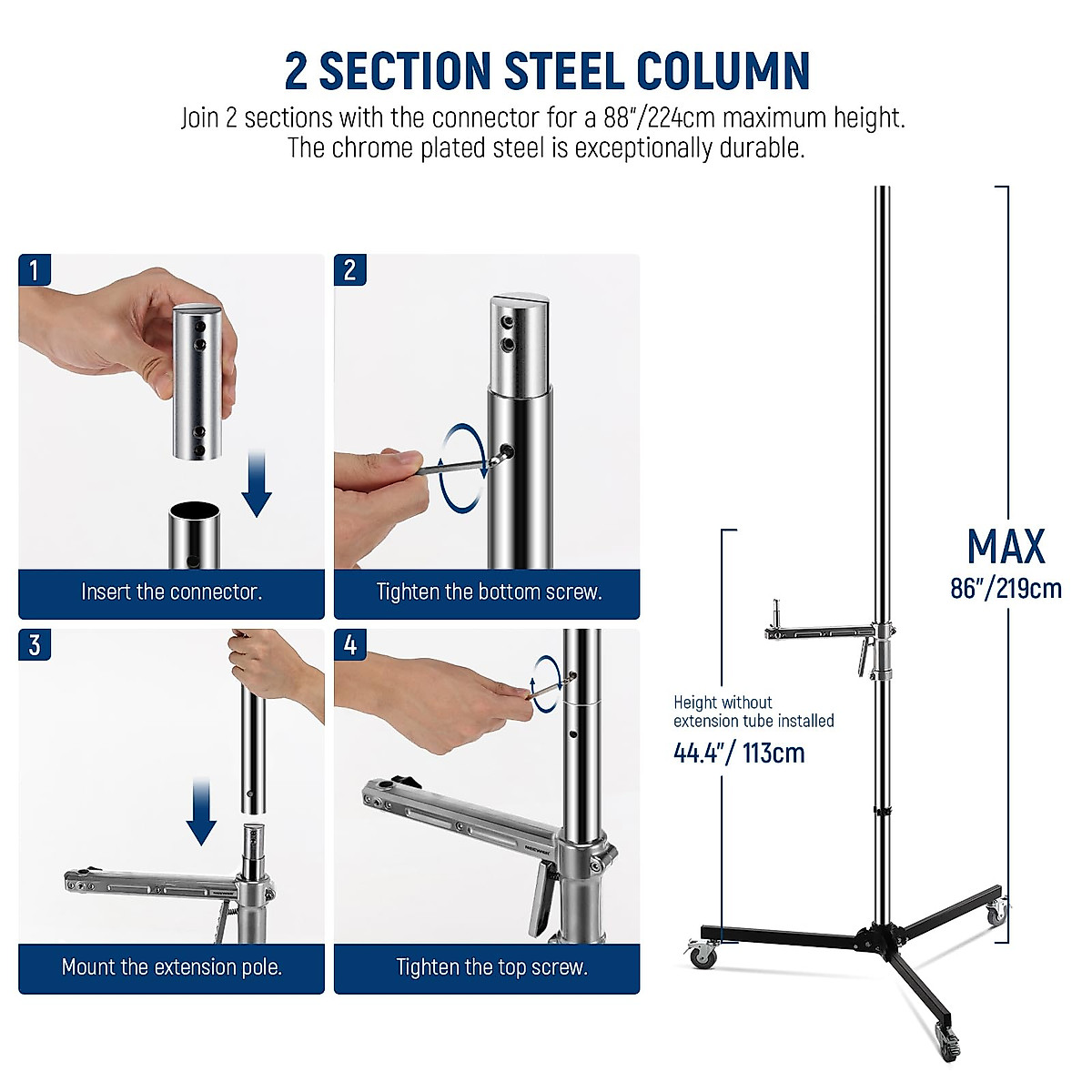 2 SECTION STEEL COLUMN

Join 2 sections with the connector for a 88"/224cm maximum height. The chrome plated steel is exceptionally durable.

1

Insert the connector.

2

Tighten the bottom screw.

3

Mount the extension pole.

4

Tighten the top screw.

Height without extension tube installed

44.4"/ 113cm

MAX

86"/219cm