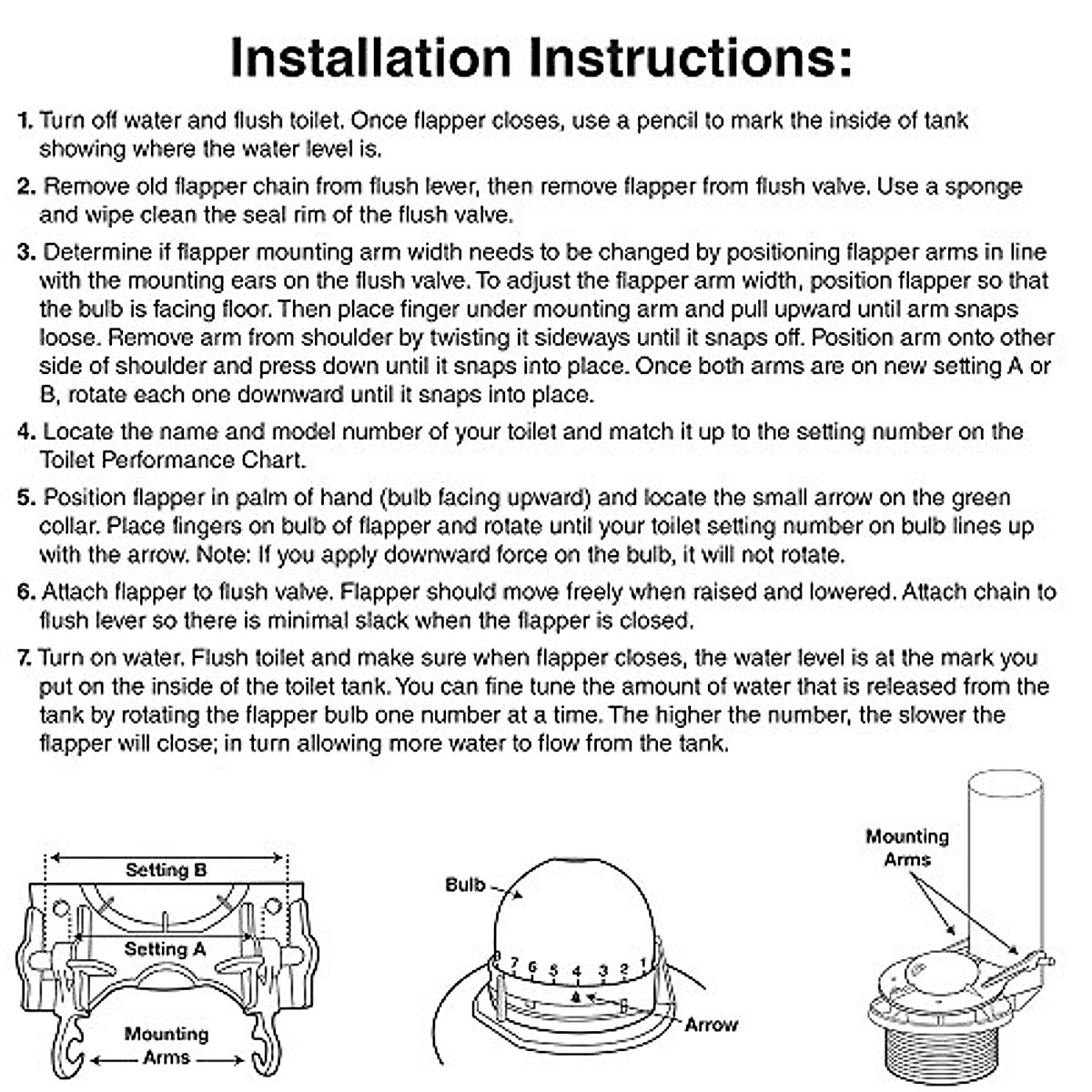 Installation Instructions:

1. Turn off water and flush toilet. Once flapper closes, use a pencil to mark the inside of tank showing where the water level is.

2. Remove old flapper chain from flush lever, then remove flapper from flush valve. Use a sponge and wipe clean the seal rim of the flush valve.

3. Determine if flapper mounting arm width needs to be changed by positioning flapper arms in line with the mounting ears on the flush valve. To adjust the flapper arm width, position flapper so that the bulb is facing floor. Then place finger under mounting arm and pull upward until arm snaps loose. Remove arm from shoulder by twisting it sideways until it snaps off. Position arm onto other side of shoulder and press down until it snaps into place. Once both arms are on new setting A or B, rotate each one downward until it snaps into place.

4. Locate the name and model number of your toilet and match it up to the setting number on the Toilet Performance Chart.

5. Position flapper in palm of hand (bulb facing upward) and locate the small arrow on the green collar. Place fingers on bulb of flapper and rotate until your toilet setting number on bulb lines up with the arrow. Note: If you apply downward force on the bulb, it will not rotate.

6. Attach flapper to flush valve. Flapper should move freely when raised and lowered. Attach chain to flush lever so there is minimal slack when the flapper is closed.

7. Turn on water. Flush toilet and make sure when flapper closes, the water level is at the mark you put on the inside of the toilet tank. You can fine tune the amount of water that is released from the tank by rotating the flapper bulb one number at a time. The higher the number, the slower the flapper will close; in turn allowing more water to flow from the tank.

Setting B
Setting A
Mounting Arms

Bulb
8 7 6 5 4 3 2 1
Arrow

Mounting Arms