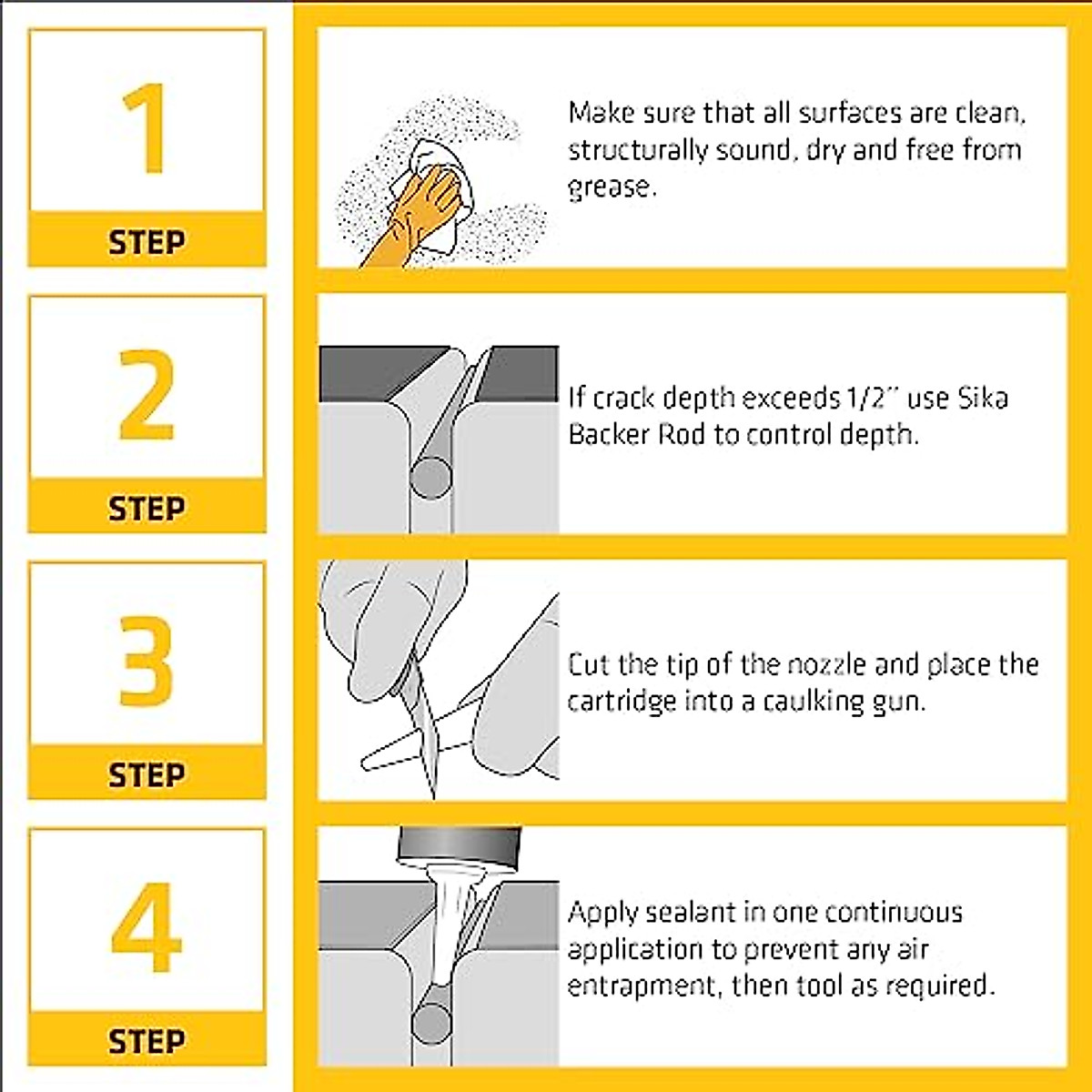 1
STEP

Make sure that all surfaces are clean, structurally sound, dry and free from grease.

2
STEP

If crack depth exceeds 1/2" use Sika Backer Rod to control depth.

3
STEP

Cut the tip of the nozzle and place the cartridge into a caulking gun.

4
STEP

Apply sealant in one continuous application to prevent any air entrapment, then tool as required.