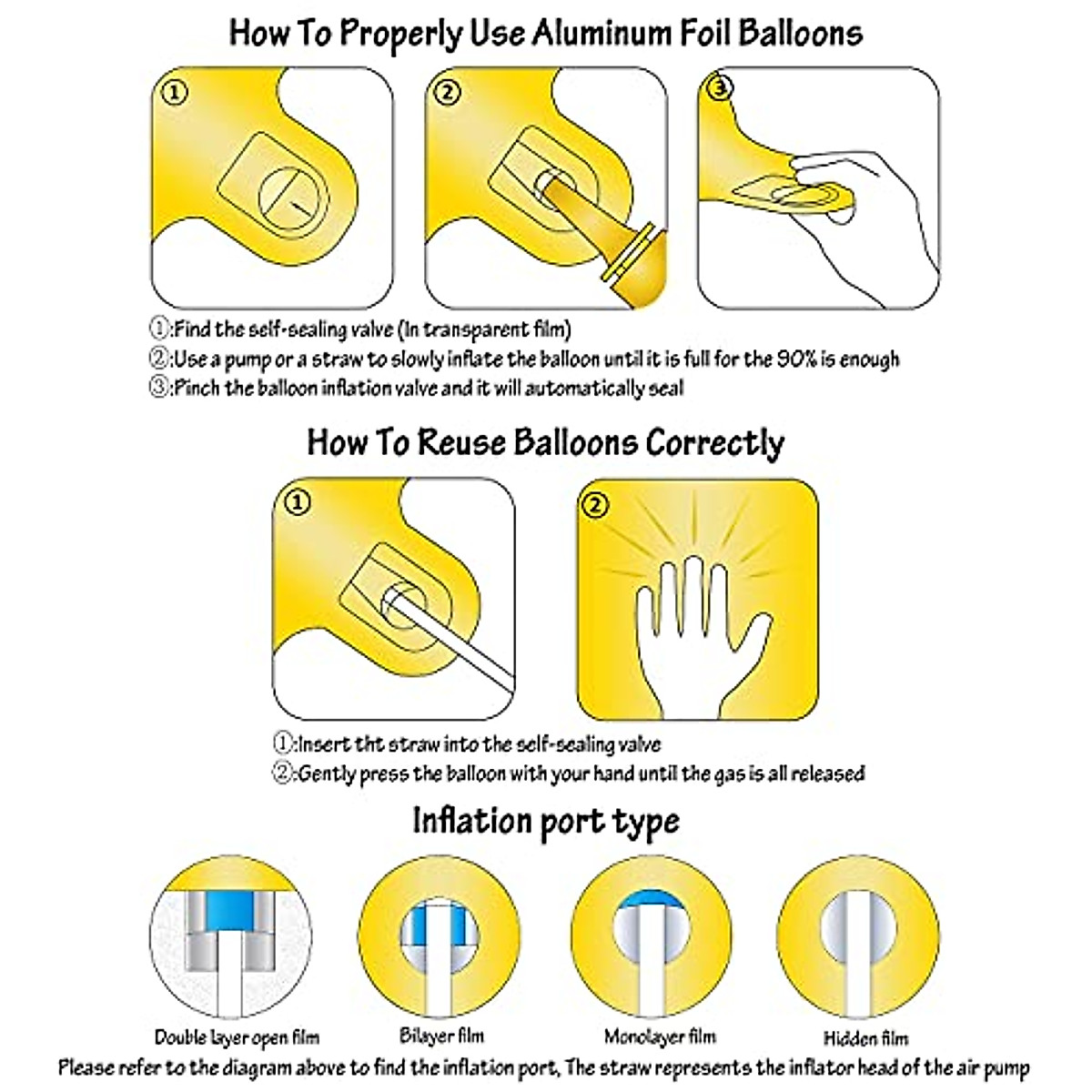 How To Properly Use Aluminum Foil Balloons

①

②

③

①:Find the self-sealing valve (In transparent film)
②:Use a pump or a straw to slowly inflate the balloon until it is full for the 90% is enough
③:Pinch the balloon inflation valve and it will automatically seal

How To Reuse Balloons Correctly

①

②

①:Insert tht straw into the self-sealing valve
②:Gently press the balloon with your hand until the gas is all released

Inflation port type

Double layer open film

Bilayer film

Monolayer film

Hidden film

Please refer to the diagram above to find the inflation port, The straw represents the inflator head of the air pump