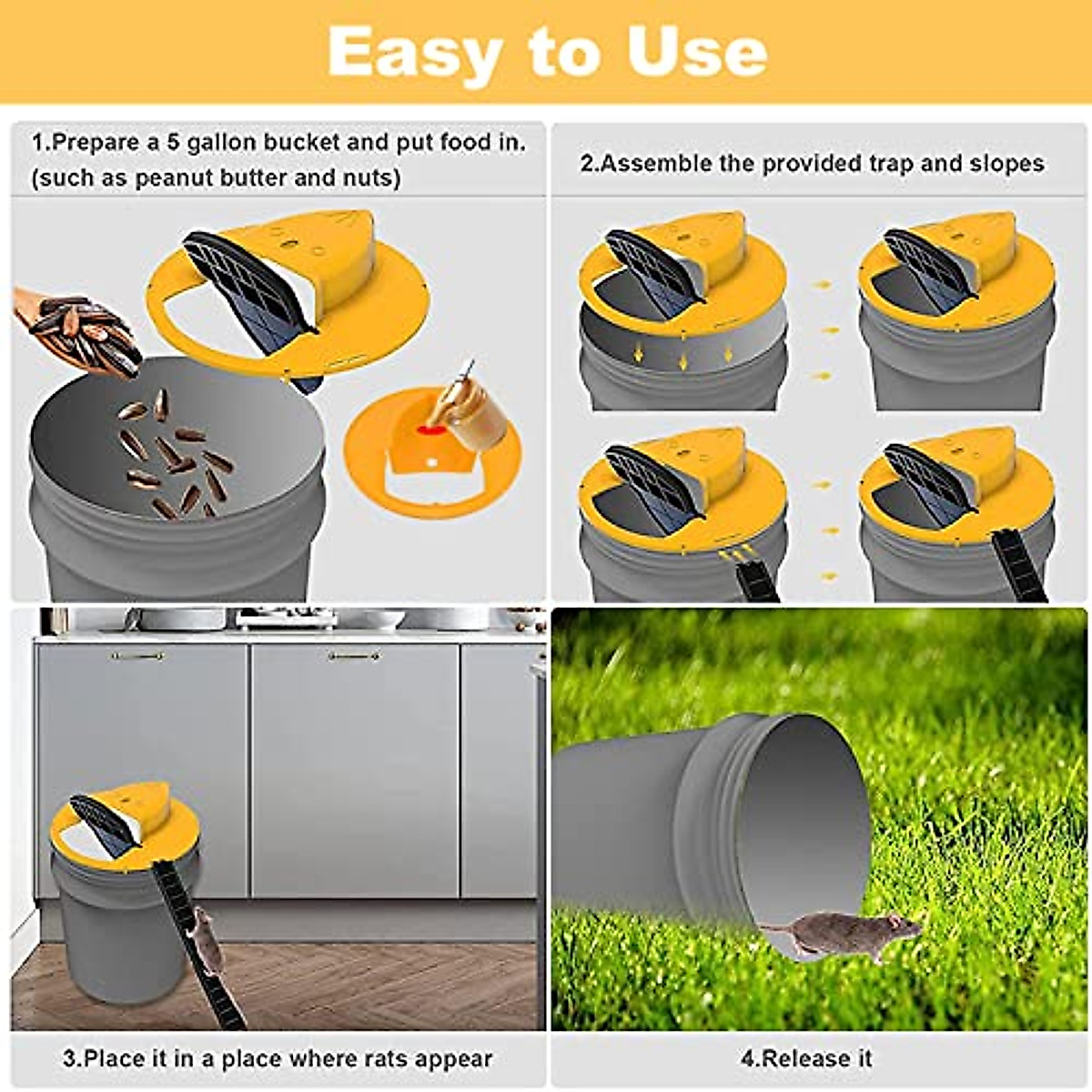 Easy to Use

1.Prepare a 5 gallon bucket and put food in. (such as peanut butter and nuts)

2.Assemble the provided trap and slopes

3.Place it in a place where rats appear

4.Release it