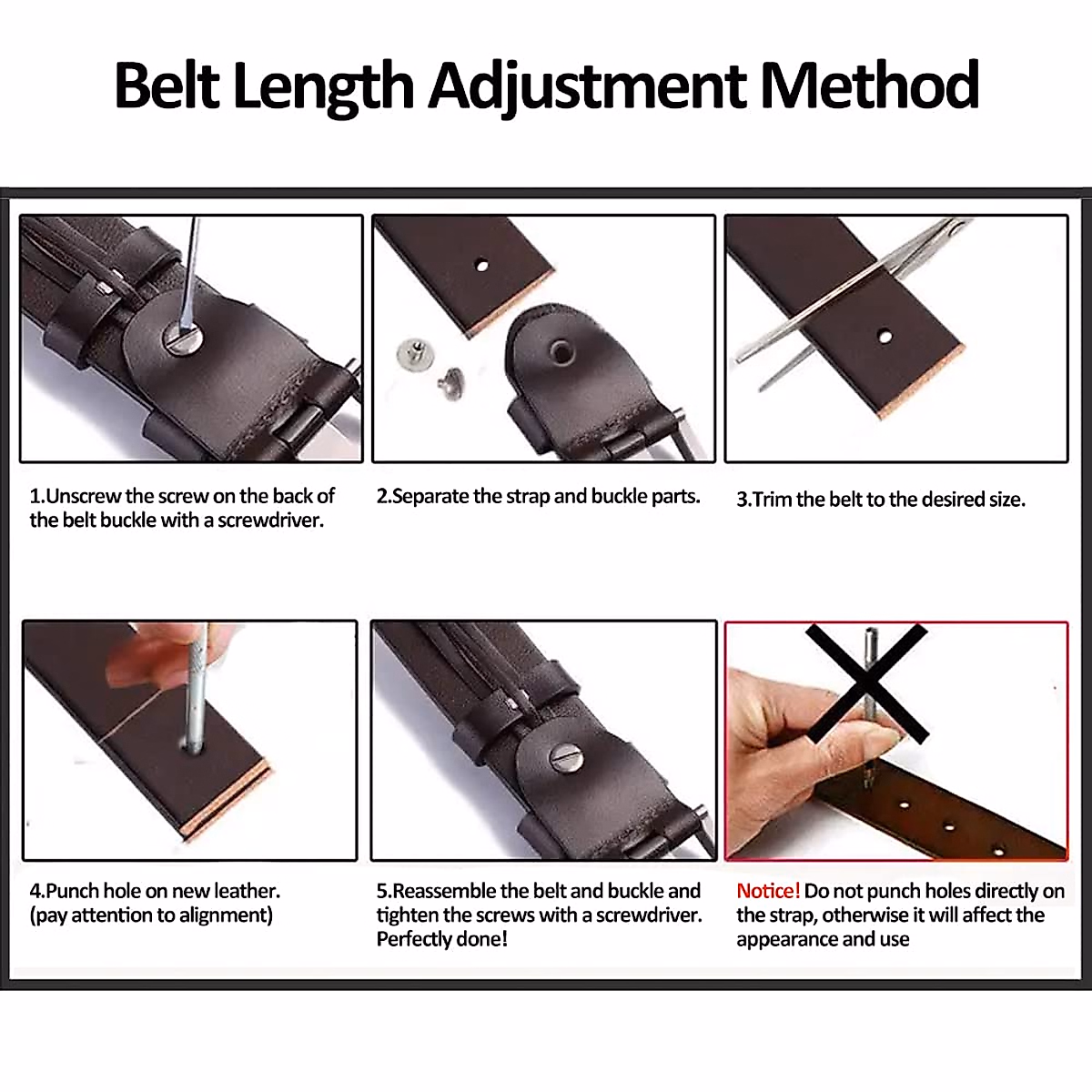 Belt Length Adjustment Method

1.Unscrew the screw on the back of the belt buckle with a screwdriver.

2.Separate the strap and buckle parts.

3.Trim the belt to the desired size.

4.Punch hole on new leather. (pay attention to alignment)

5.Reassemble the belt and buckle and tighten the screws with a screwdriver. Perfectly done!

Notice! Do not punch holes directly on the strap, otherwise it will affect the appearance and use