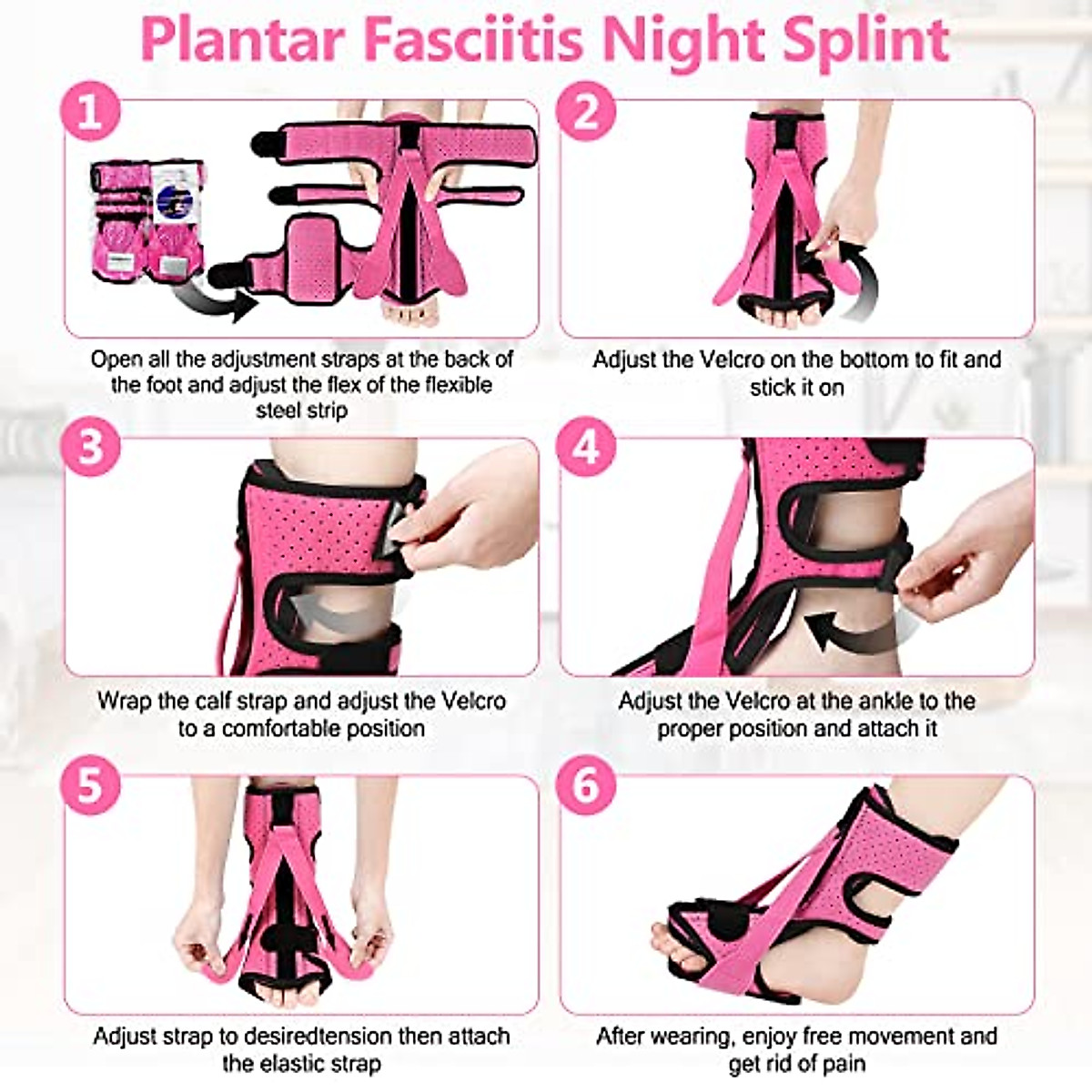 Plantar Fasciitis Night Splint

1

Open all the adjustment straps at the back of the foot and adjust the flex of the flexible steel strip

2

Adjust the Velcro on the bottom to fit and stick it on

3

Wrap the calf strap and adjust the Velcro to a comfortable position

4

Adjust the Velcro at the ankle to the proper position and attach it

5

Adjust strap to desiredtension then attach the elastic strap

6

After wearing, enjoy free movement and get rid of pain