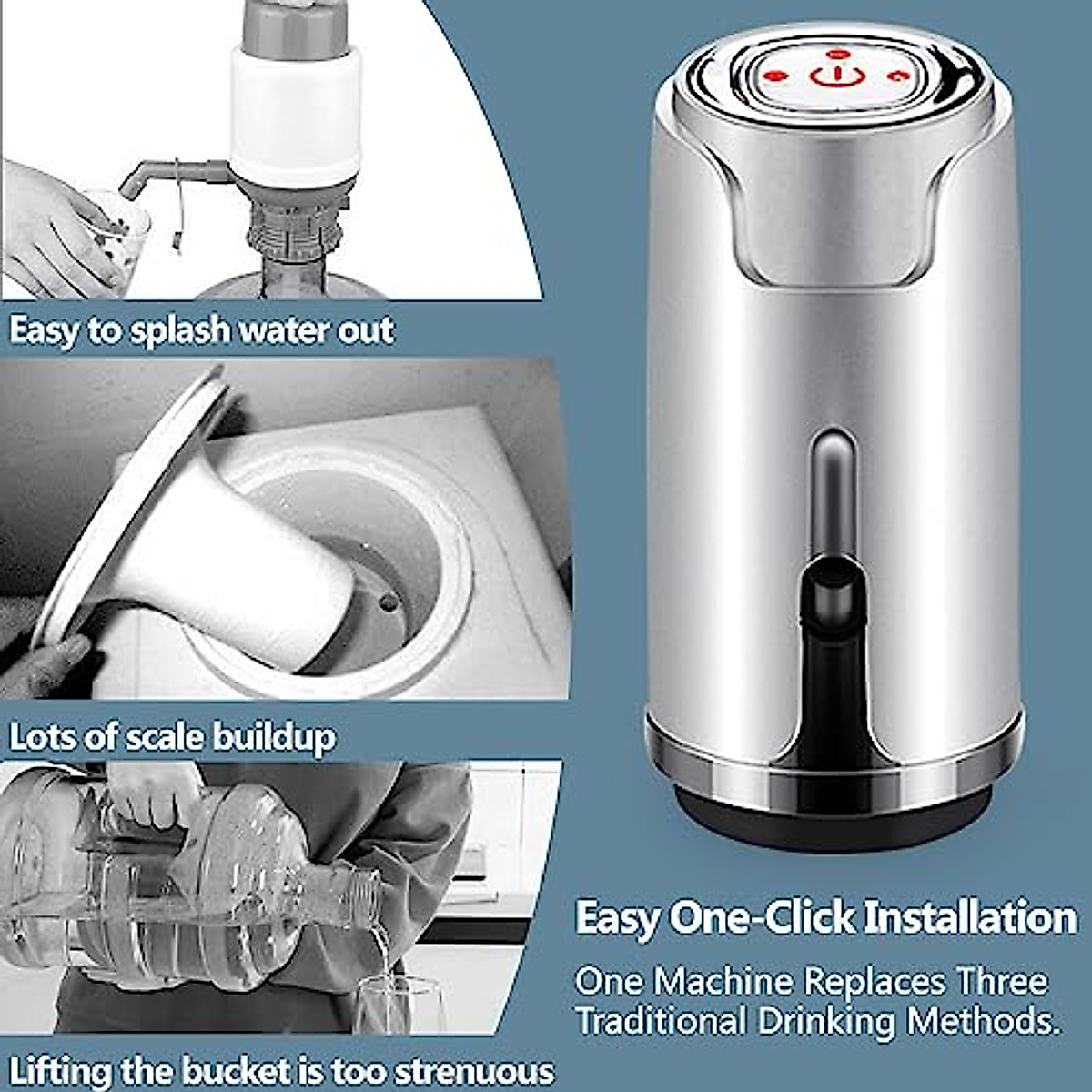 Easy to splash water out

Lots of scale buildup

Lifting the bucket is too strenuous

Easy One-Click Installation

One Machine Replaces Three Traditional Drinking Methods.