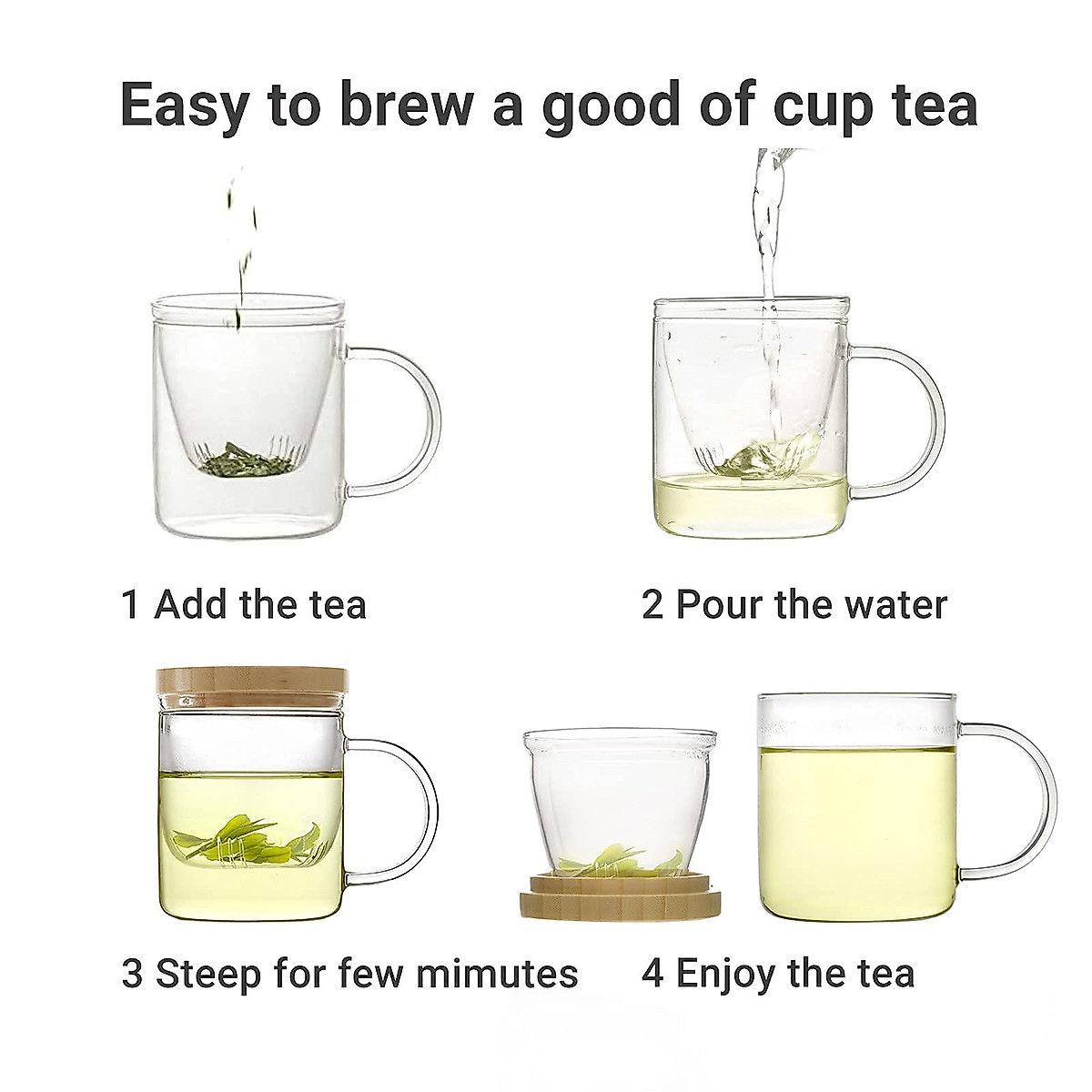 Easy to brew a good of cup tea

1 Add the tea

2 Pour the water

3 Steep for few mimutes

4 Enjoy the tea