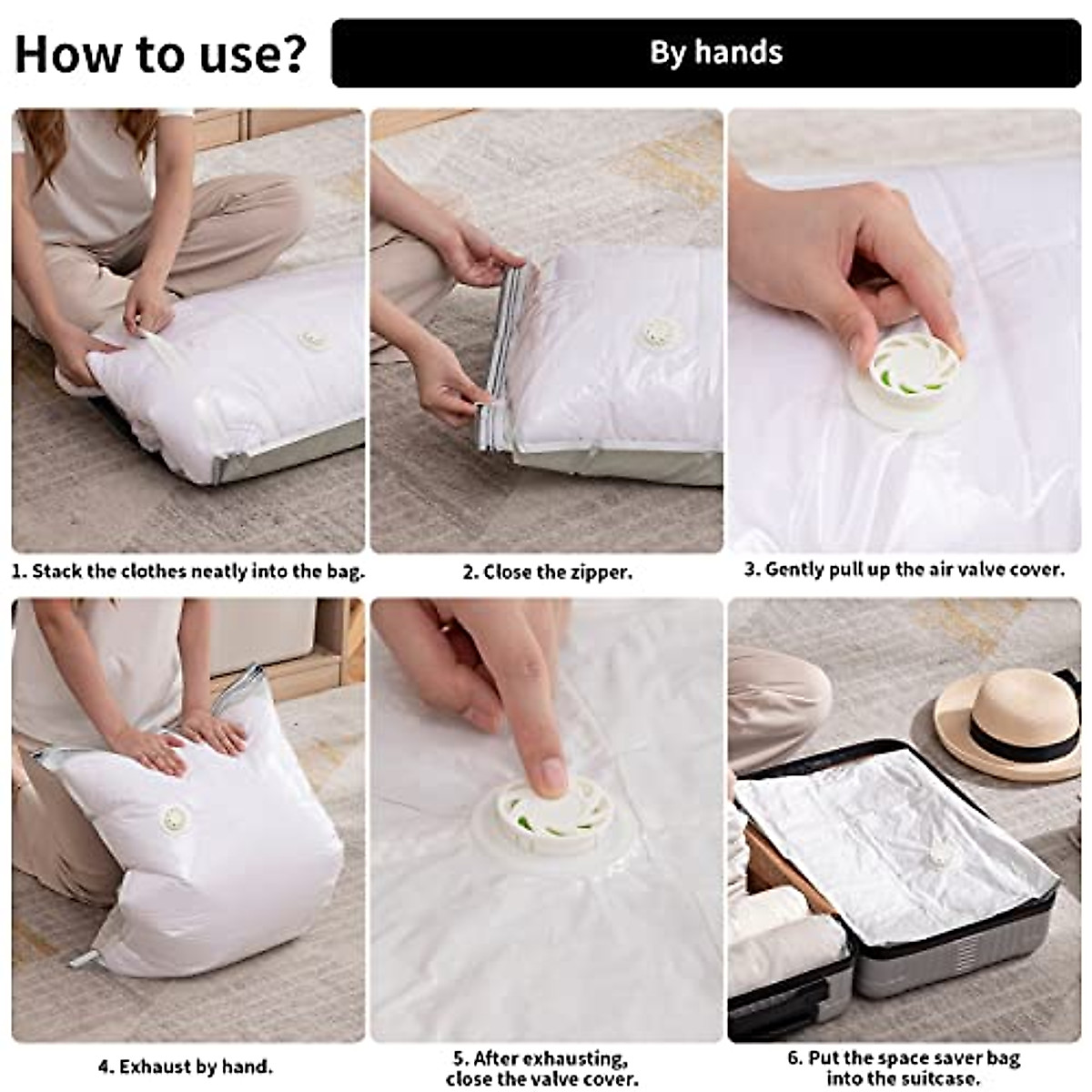 How to use?

By hands

1. Stack the clothes neatly into the bag.

2. Close the zipper.

3. Gently pull up the air valve cover.

4. Exhaust by hand.

5. After exhausting, close the valve cover.

6. Put the space saver bag into the suitcase.