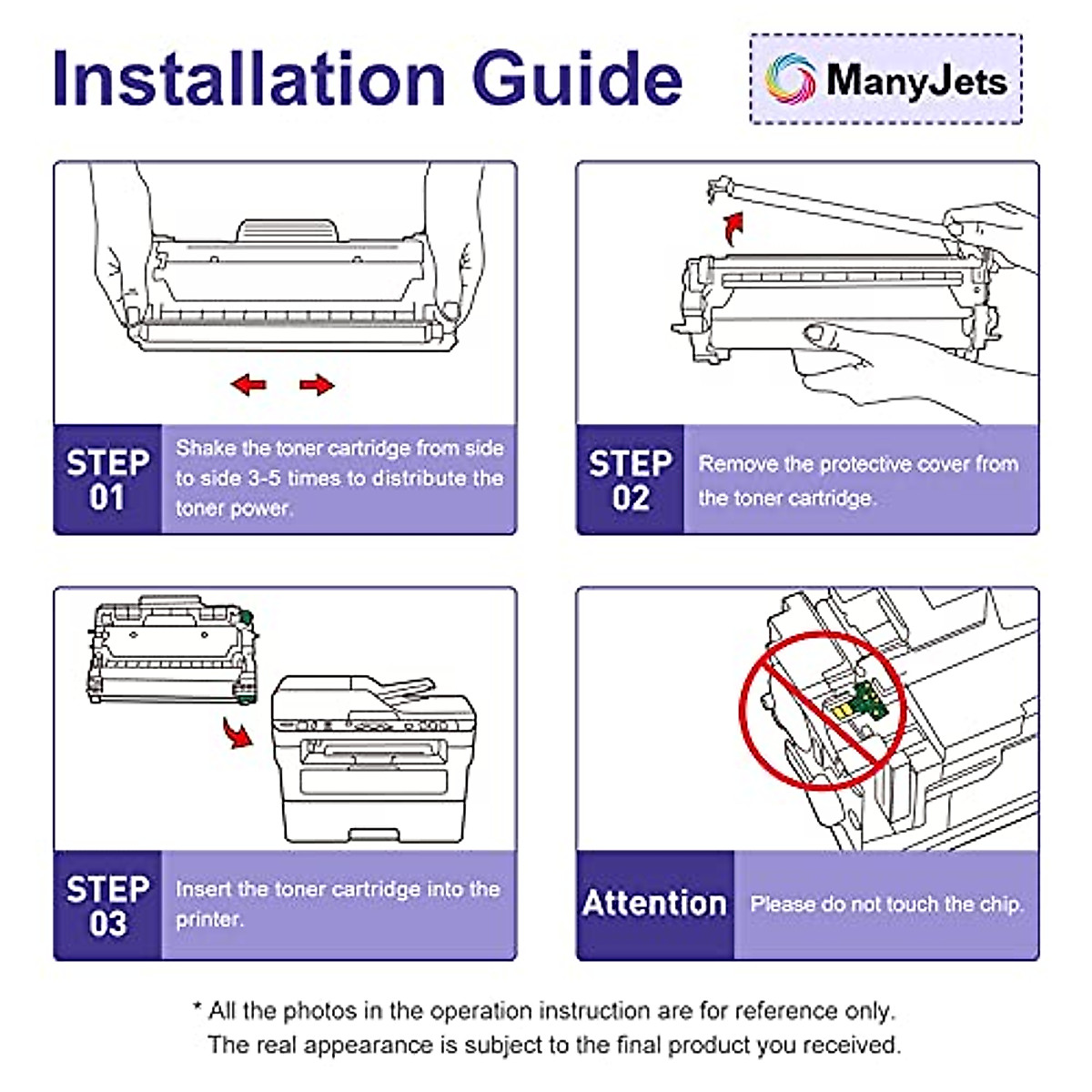 Installation Guide

ManyJets

STEP 01

Shake the toner cartridge from side to side 3-5 times to distribute the toner power.

STEP 02

Remove the protective cover from the toner cartridge.

STEP 03

Insert the toner cartridge into the printer.

Attention

Please do not touch the chip.

* All the photos in the operation instruction are for reference only. The real appearance is subject to the final product you received.