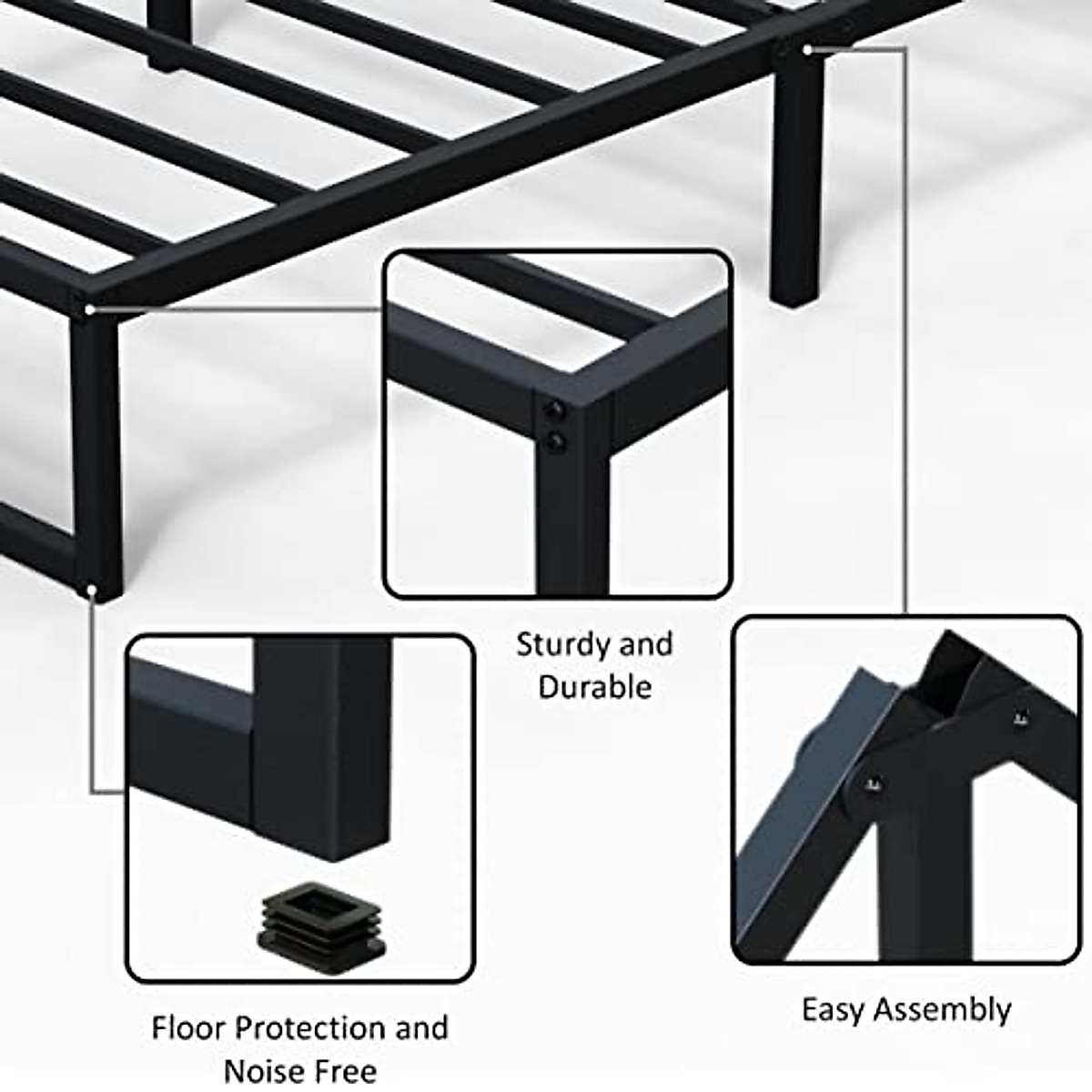 Sturdy and Durable

Floor Protection and Noise Free

Easy Assembly