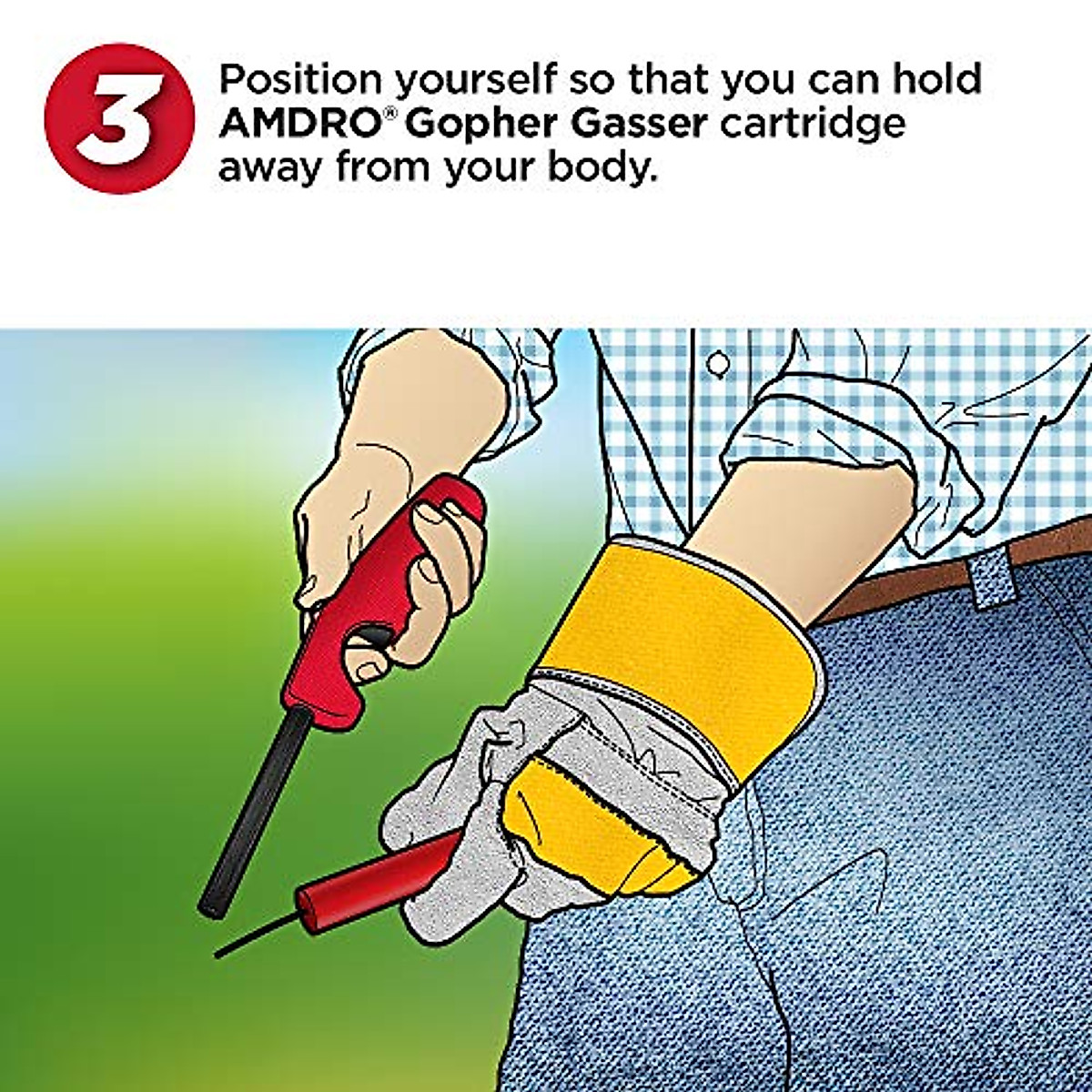 3 Position yourself so that you can hold AMDRO® Gopher Gasser cartridge away from your body.