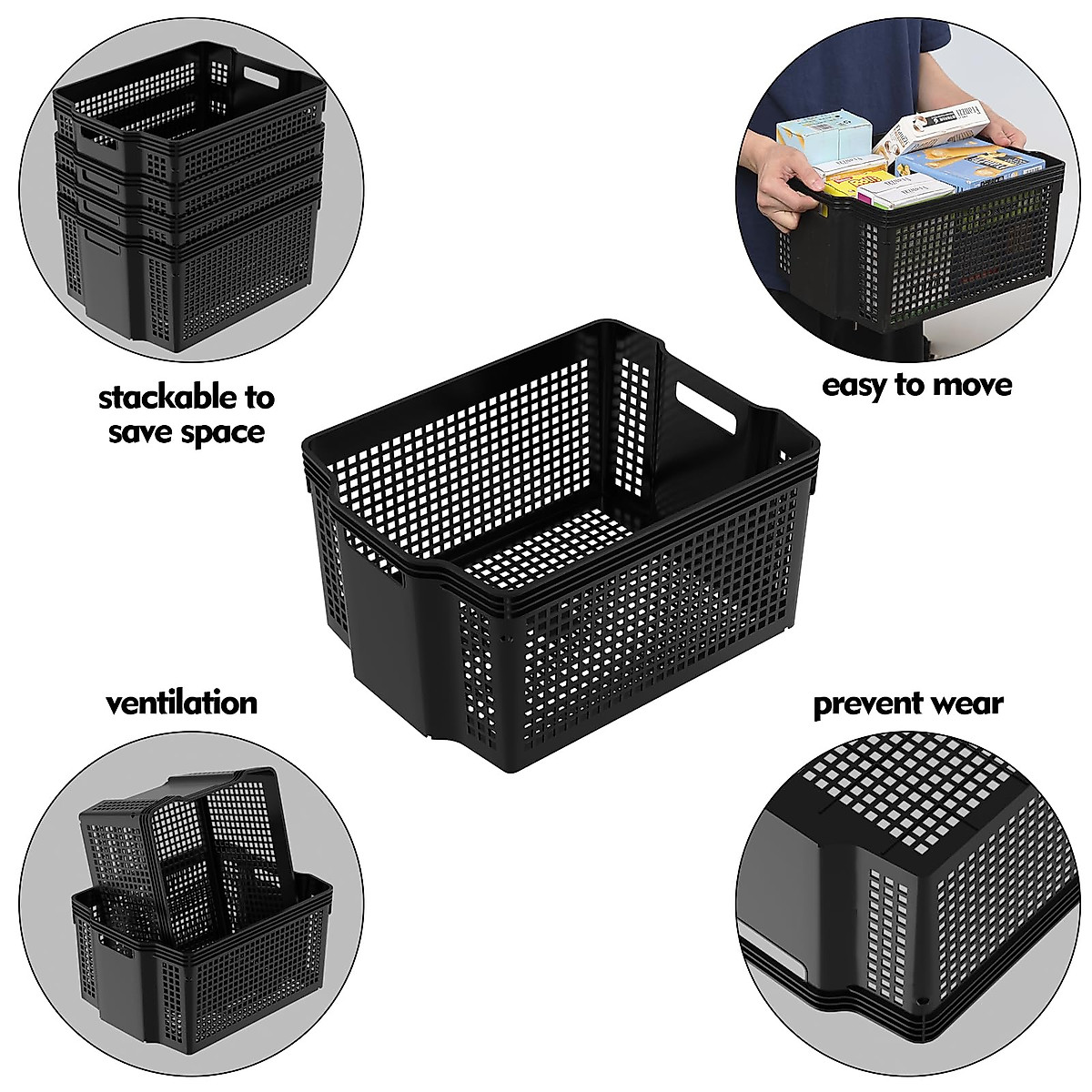 stackable to save space

easy to move

ventilation

prevent wear